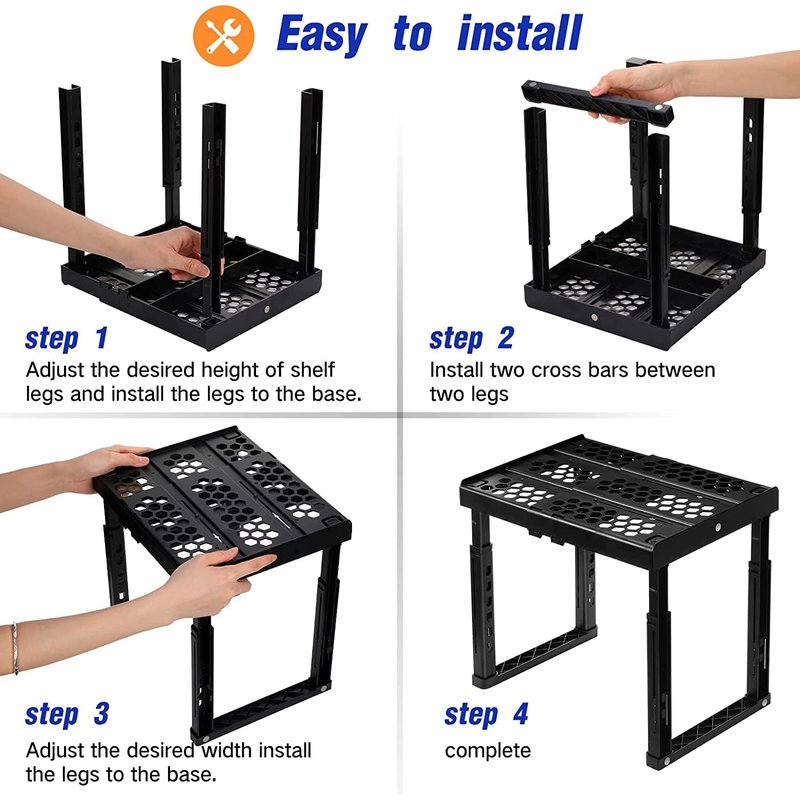 Easy to install

step 1
Adjust the desired height of shelf legs and install the legs to the base.

step 2
Install two cross bars between two legs

step 3
Adjust the desired width install the legs to the base.

step 4
complete