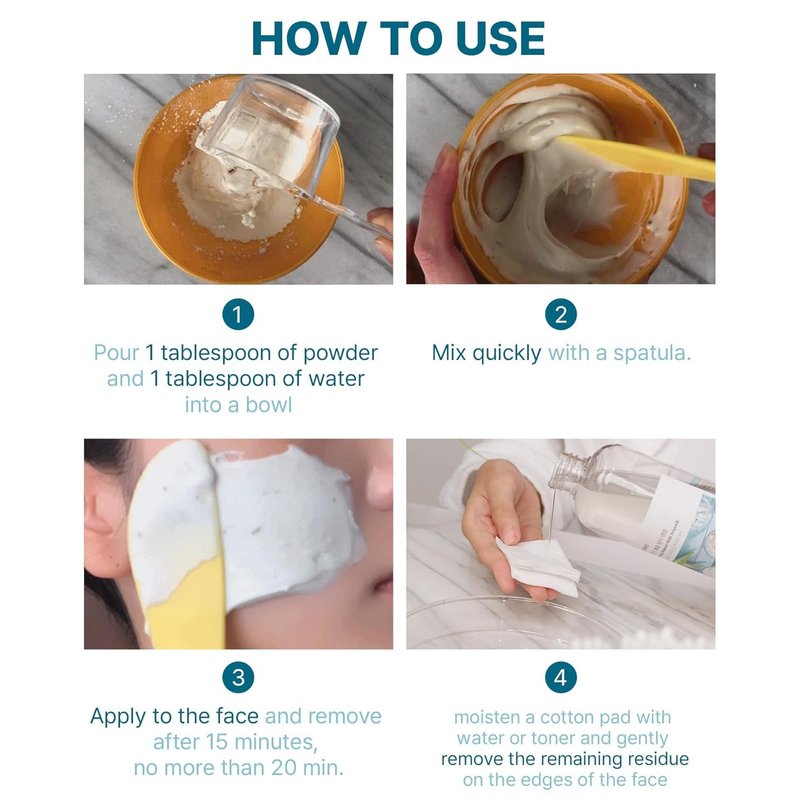 HOW TO USE

1

Pour 1 tablespoon of powder and 1 tablespoon of water into a bowl

2

Mix quickly with a spatula.

3

Apply to the face and remove after 15 minutes, no more than 20 min.

4

moisten a cotton pad with water or toner and gently remove the remaining residue on the edges of the face