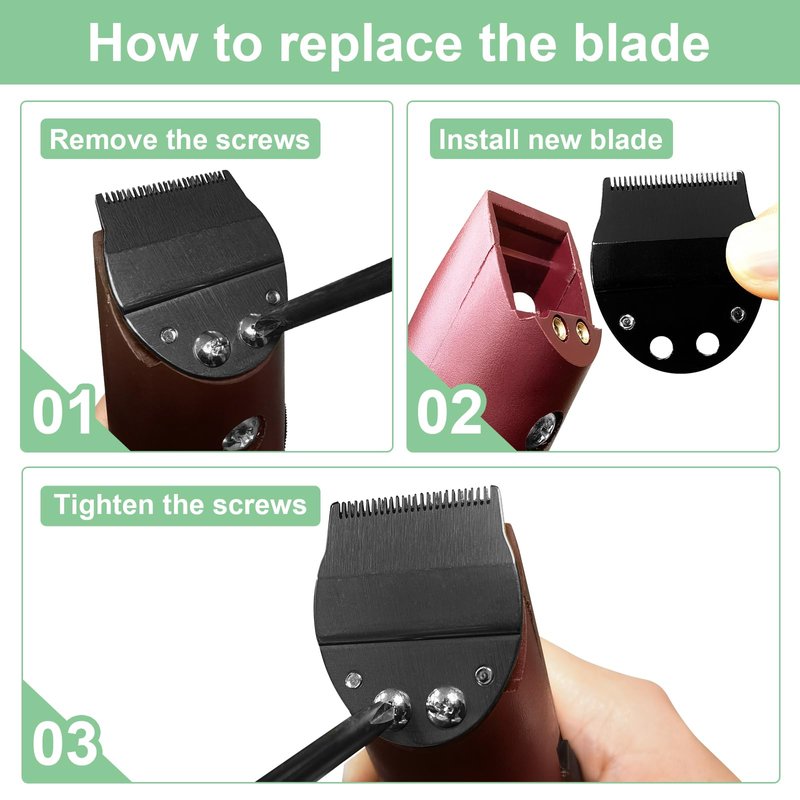 How to replace the blade

Remove the screws

01

Install new blade

02

Tighten the screws

03