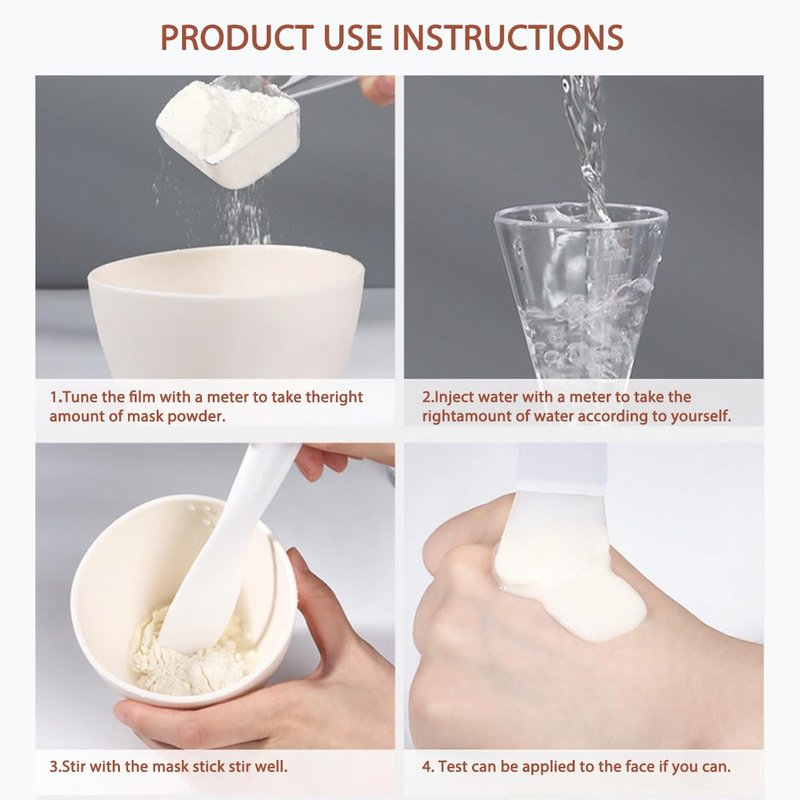 PRODUCT USE INSTRUCTIONS

1.Tune the film with a meter to take theright amount of mask powder.

2.Inject water with a meter to take the rightamount of water according to yourself.

3.Stir with the mask stick stir well.

4. Test can be applied to the face if you can.