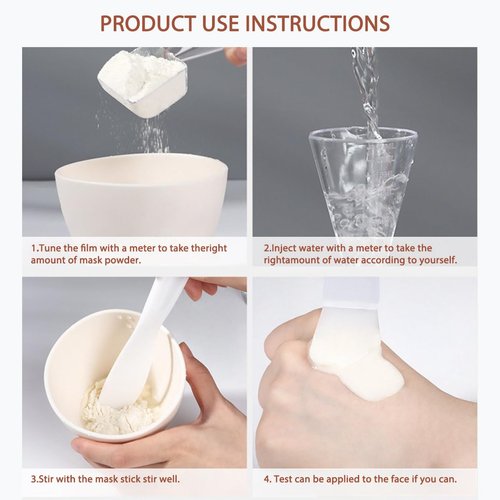 PRODUCT USE INSTRUCTIONS

1.Tune the film with a meter to take theright amount of mask powder.

2.Inject water with a meter to take the rightamount of water according to yourself.

3.Stir with the mask stick stir well.

4. Test can be applied to the face if you can.