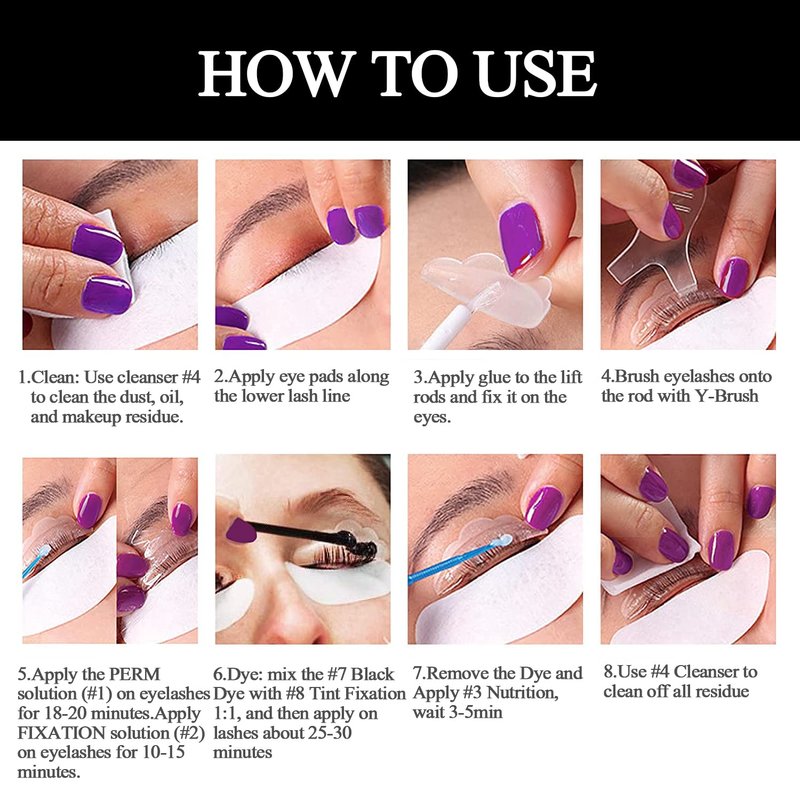 HOW TO USE

1.Clean: Use cleanser #4 to clean the dust, oil, and makeup residue.

2.Apply eye pads along the lower lash line

3.Apply glue to the lift rods and fix it on the eyes.

4.Brush eyelashes onto the rod with Y-Brush

5.Apply the PERM solution (#1) on eyelashes for 18-20 minutes.Apply FIXATION solution (#2) on eyelashes for 10-15 minutes.

6.Dye: mix the #7 Black Dye with #8 Tint Fixation 1:1, and then apply on lashes about 25-30 minutes

7.Remove the Dye and Apply #3 Nutrition, wait 3-5min

8.Use #4 Cleanser to clean off all residue