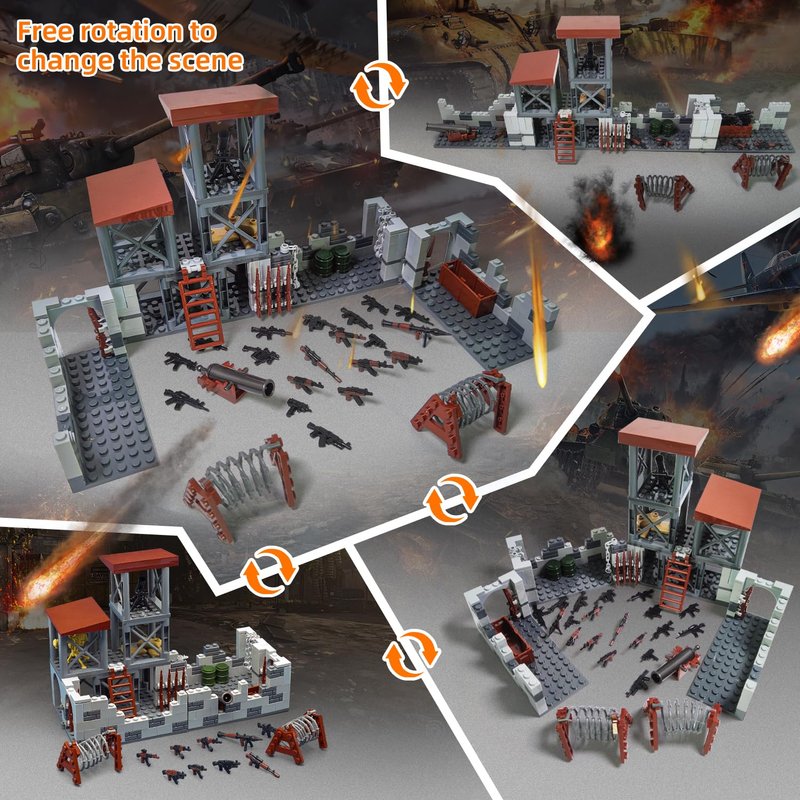 Free rotation to change the scene