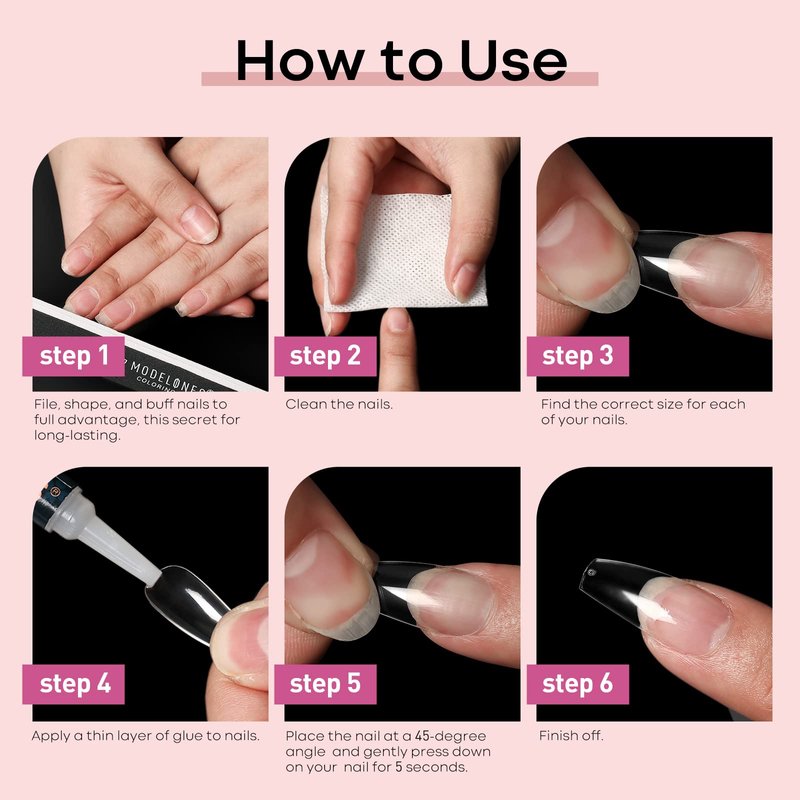 How to Use

step 1

MODELONES
COLORING

File, shape, and buff nails to full advantage, this secret for long-lasting.

step 2

Clean the nails.

step 3

Find the correct size for each of your nails.

step 4

Apply a thin layer of glue to nails.

step 5

Place the nail at a 45-degree angle and gently press down on your nail for 5 seconds.

step 6

Finish off.