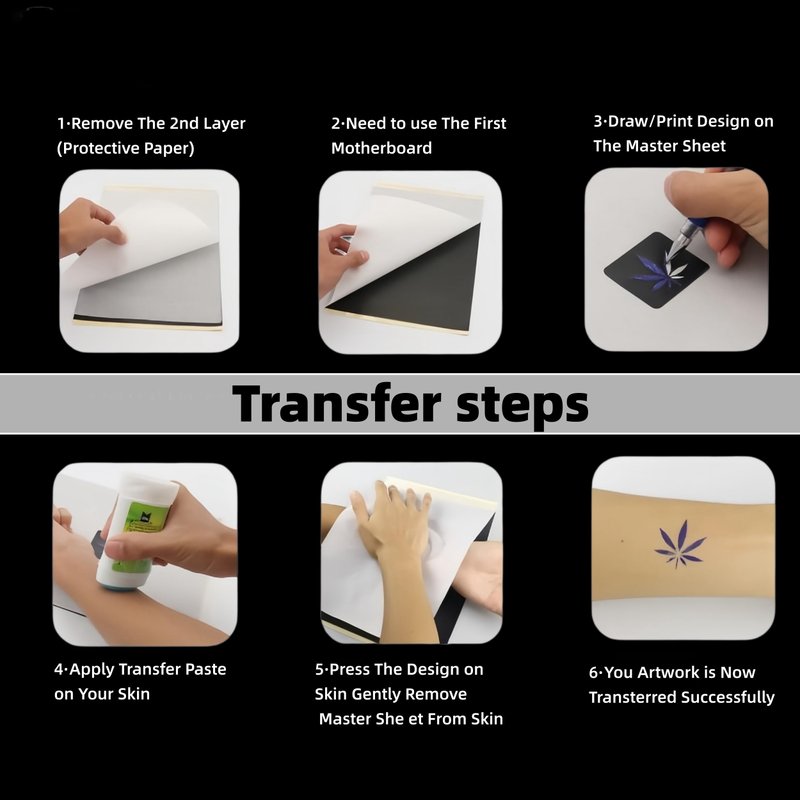 1·Remove The 2nd Layer (Protective Paper)

2·Need to use The First Motherboard

3·Draw/Print Design on The Master Sheet

Transfer steps

4·Apply Transfer Paste on Your Skin

5·Press The Design on Skin Gently Remove Master She et From Skin

6·You Artwork is Now Transterred Successfully