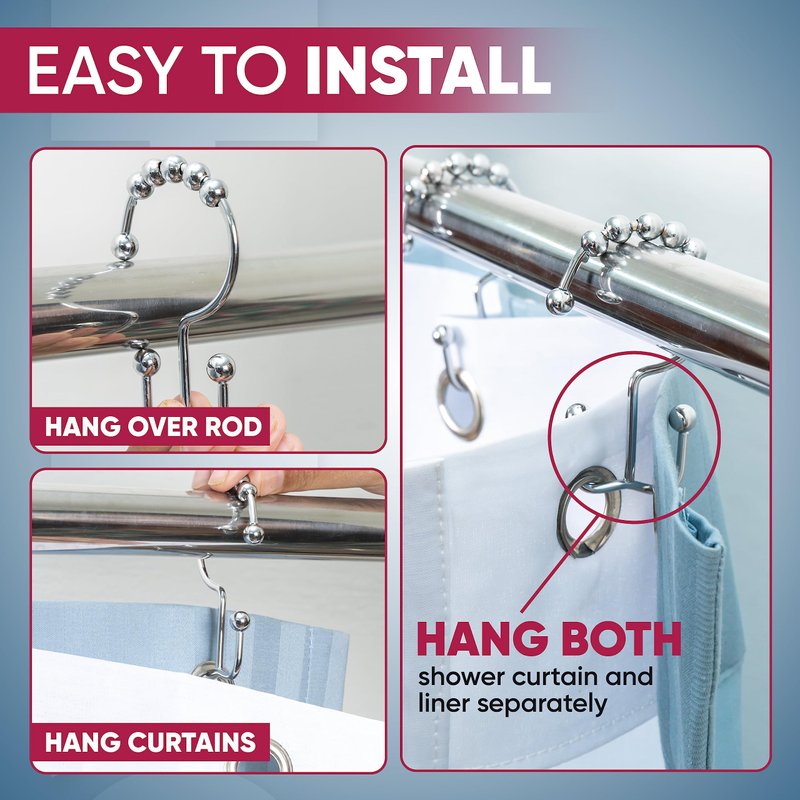 EASY TO INSTALL

HANG OVER ROD

HANG CURTAINS

HANG BOTH
shower curtain and liner separately