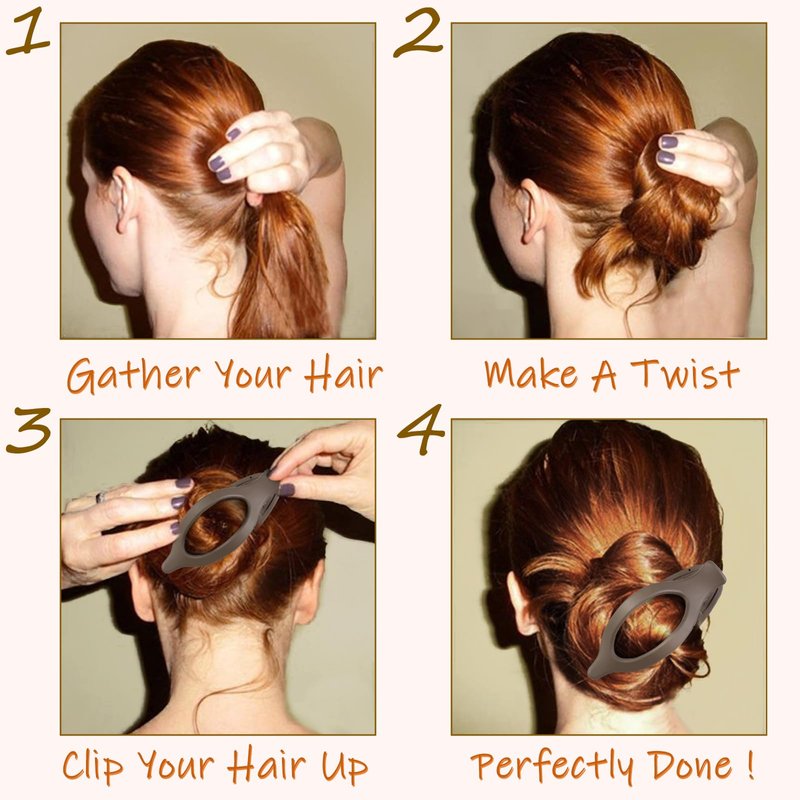 1

Gather Your Hair

2

Make A Twist

3

Clip Your Hair Up

4

Perfectly Done !