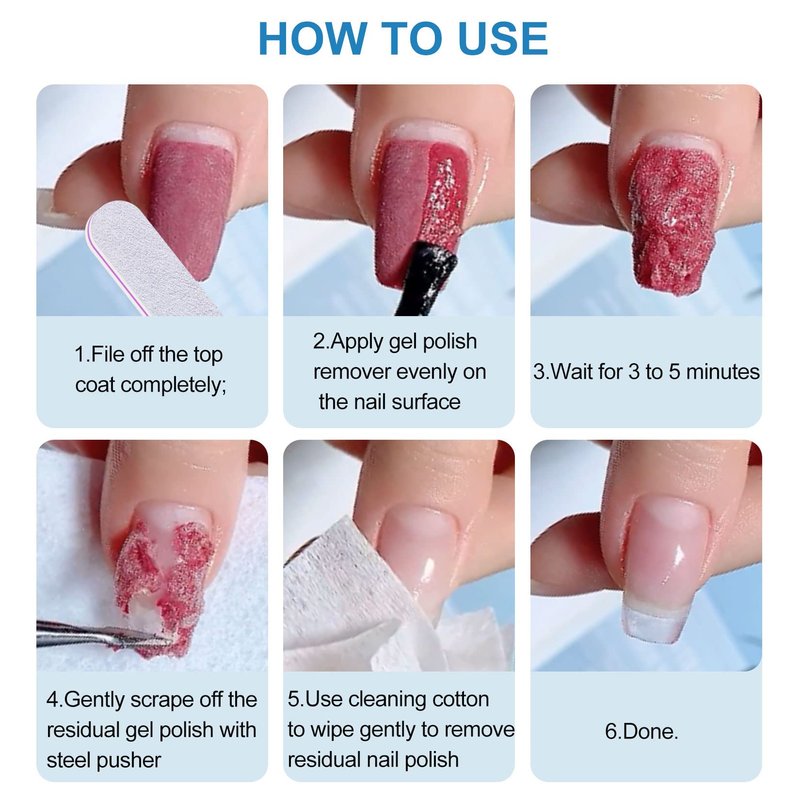 HOW TO USE

1.File off the top coat completely;

2.Apply gel polish remover evenly on the nail surface

3.Wait for 3 to 5 minutes

4.Gently scrape off the residual gel polish with steel pusher

5.Use cleaning cotton to wipe gently to remove residual nail polish

6.Done.