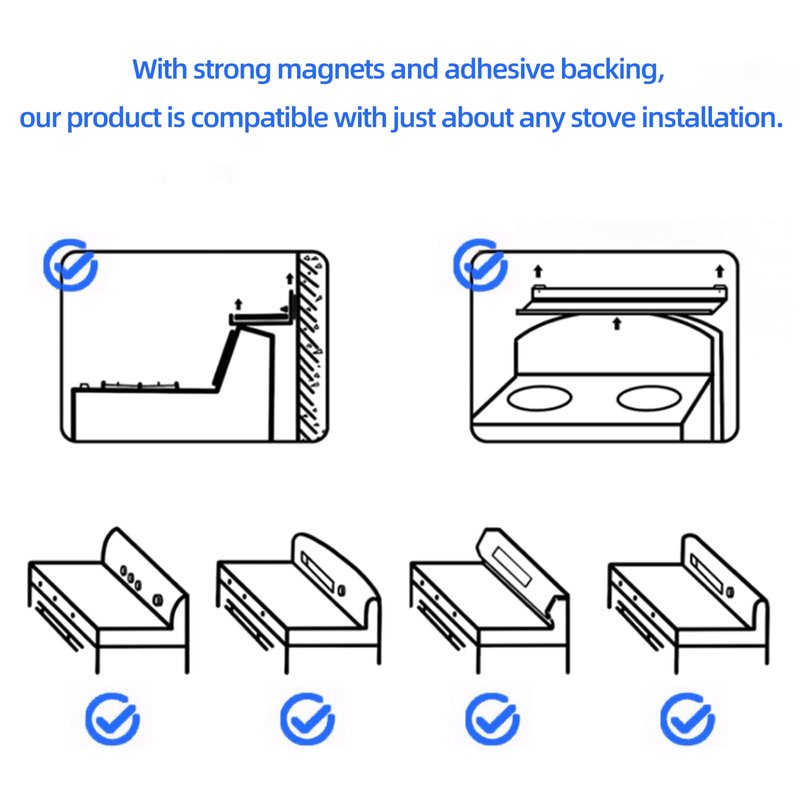 With strong magnets and adhesive backing,
our product is compatible with just about any stove installation.