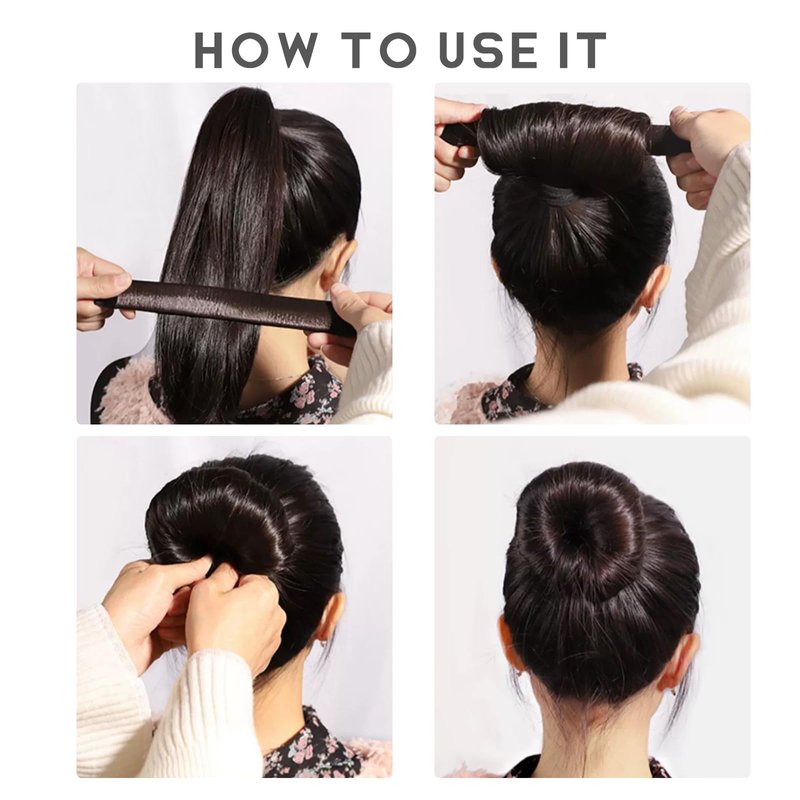 HOW TO USE IT