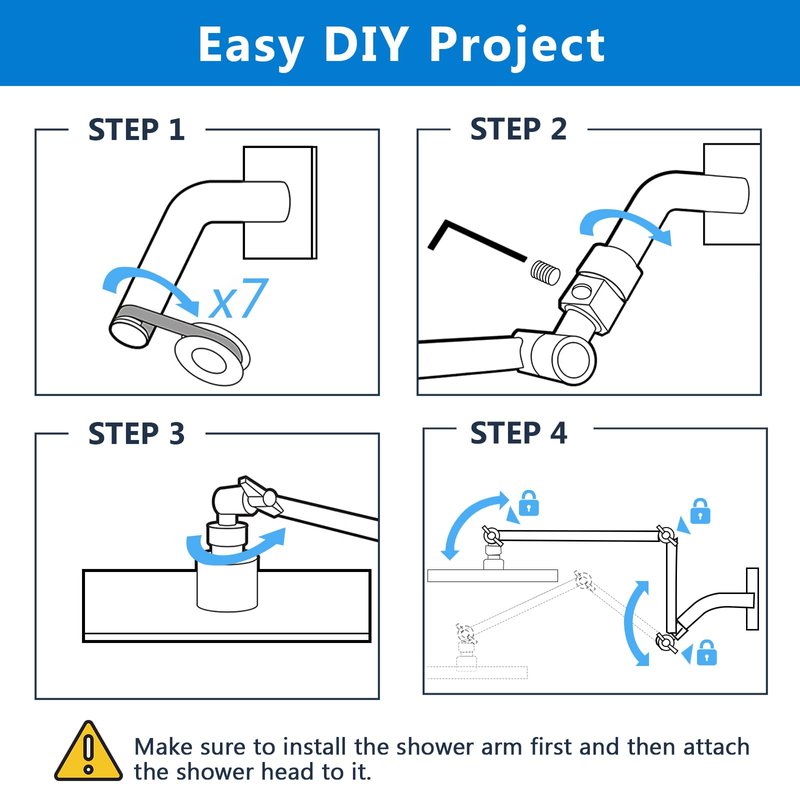 Easy DIY Project

STEP 1

x7

STEP 2

STEP 3

STEP 4

Make sure to install the shower arm first and then attach the shower head to it.