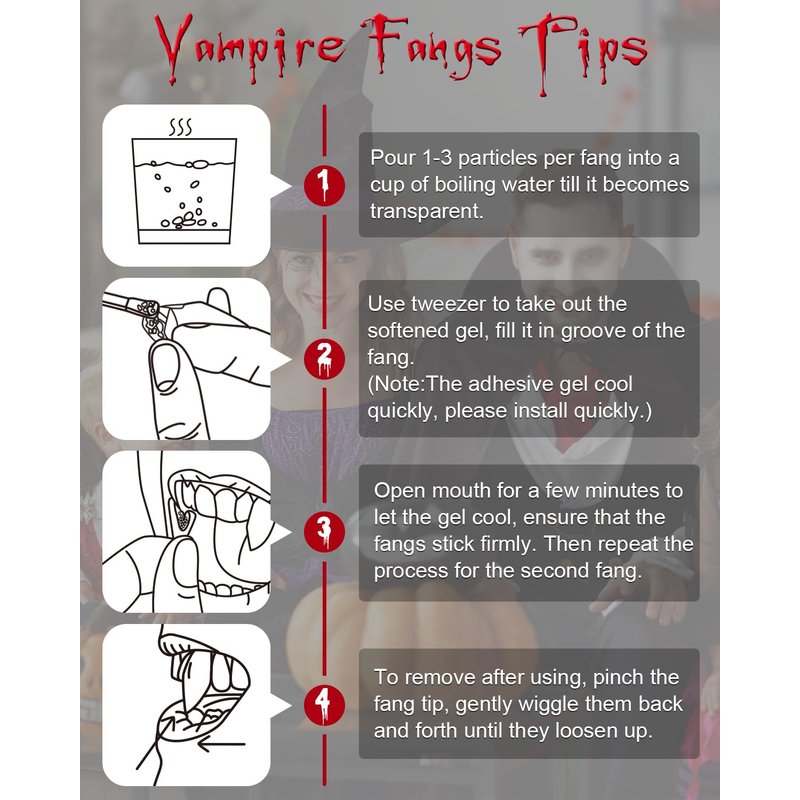 Vampire Fangs Tips

1

Pour 1-3 particles per fang into a cup of boiling water till it becomes transparent.

2

Use tweezer to take out the softened gel, fill it in groove of the fang.
(Note:The adhesive gel cool quickly, please install quickly.)

3

Open mouth for a few minutes to let the gel cool, ensure that the fangs stick firmly. Then repeat the process for the second fang.

4

To remove after using, pinch the fang tip, gently wiggle them back and forth until they loosen up.