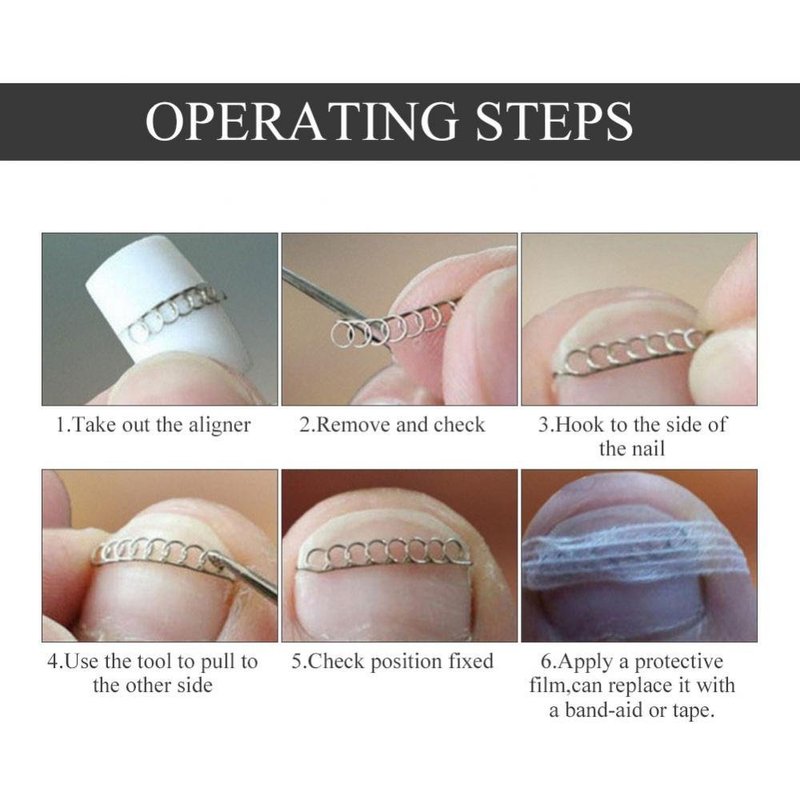 OPERATING STEPS

1.Take out the aligner

2.Remove and check

3.Hook to the side of the nail

4.Use the tool to pull to the other side

5.Check position fixed

6.Apply a protective film,can replace it with a band-aid or tape.