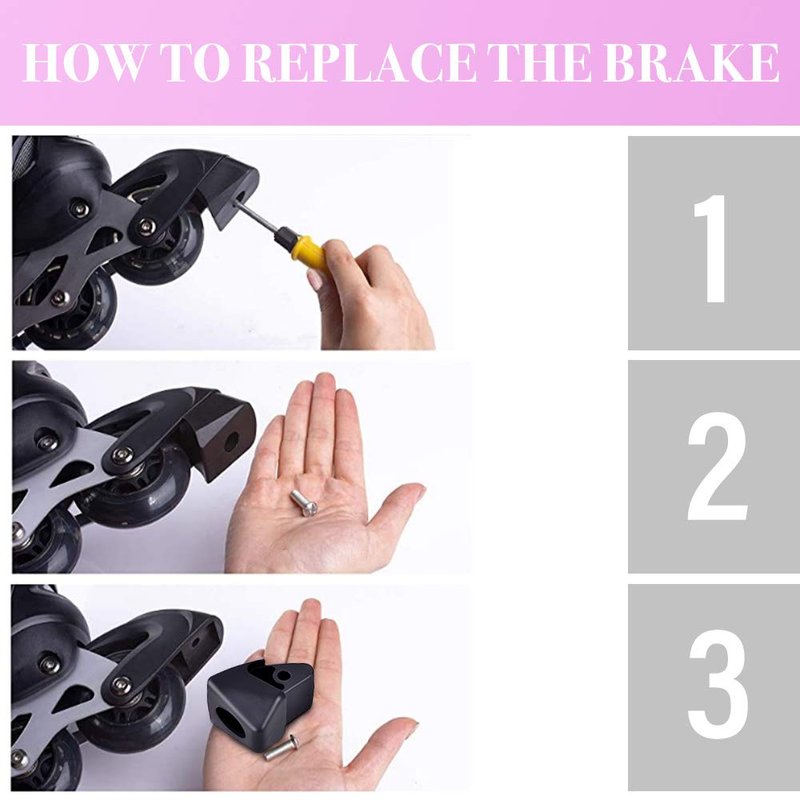 HOW TO REPLACE THE BRAKE

1

2

3