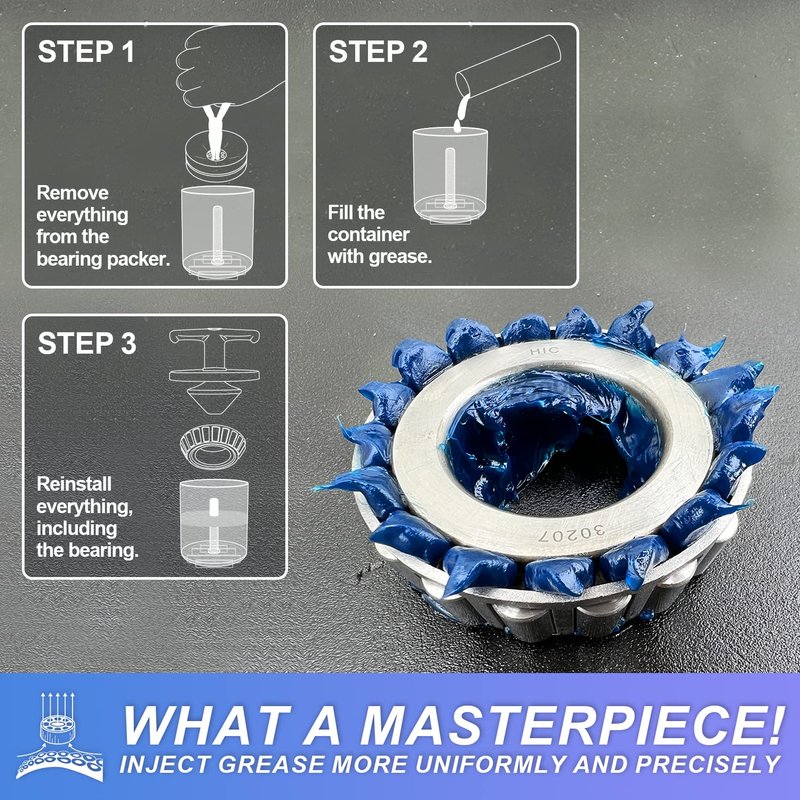 STEP 1

Remove everything from the bearing packer.

STEP 2

Fill the container with grease.

STEP 3

Reinstall everything, including the bearing.

HIC

30207

WHAT A MASTERPIECE!
INJECT GREASE MORE UNIFORMLY AND PRECISELY