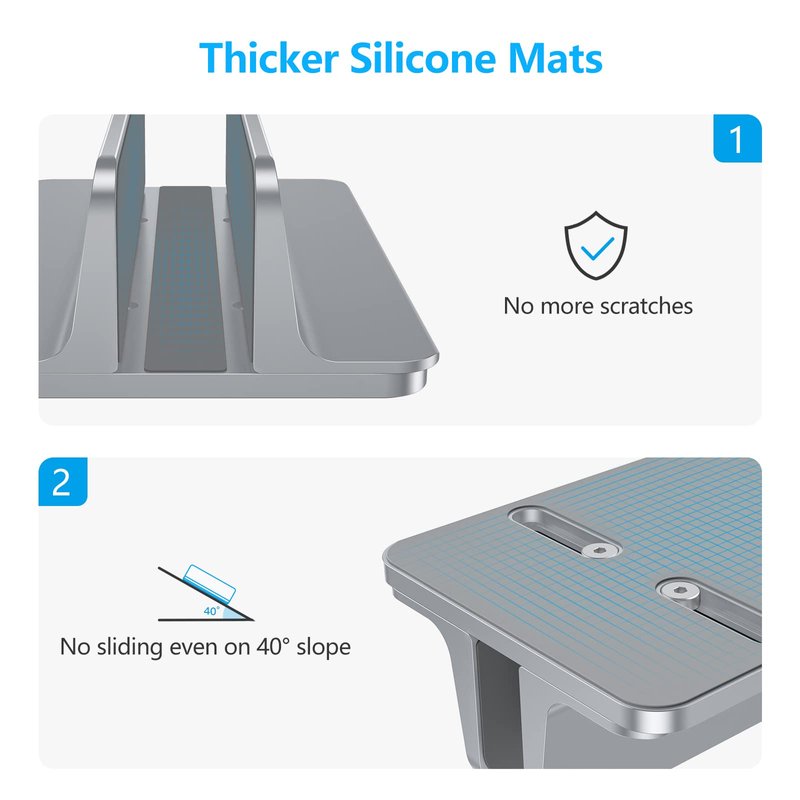 Thicker Silicone Mats

1

No more scratches

2

40°

No sliding even on 40° slope