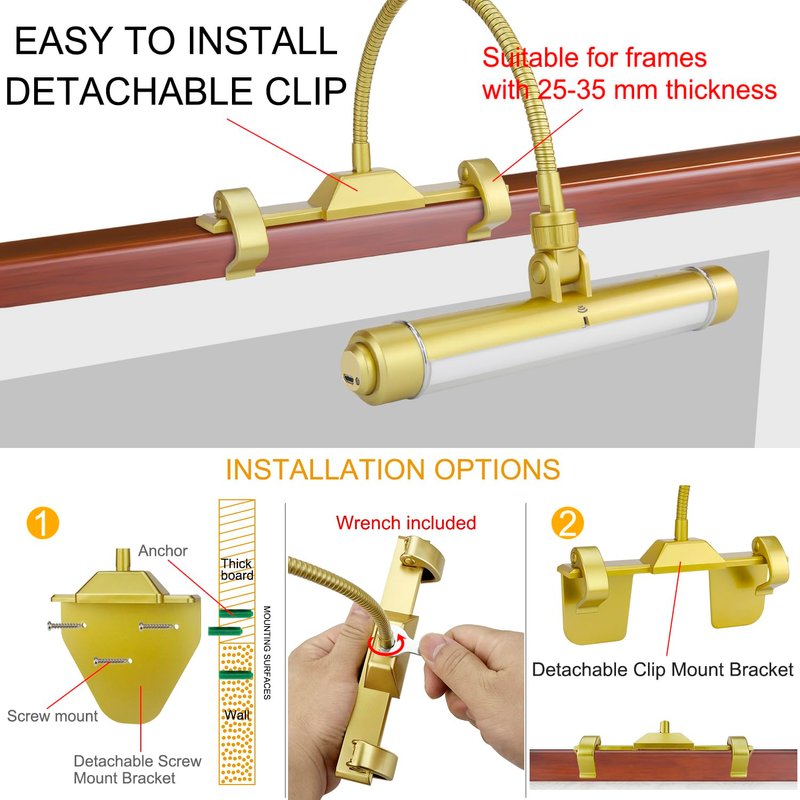 EASY TO INSTALL
DETACHABLE CLIP

Suitable for frames with 25-35 mm thickness

INSTALLATION OPTIONS

1

Anchor

Thick board

MOUNTING SURFACES

Wall

Screw mount

Detachable Screw Mount Bracket

Wrench included

2

Detachable Clip Mount Bracket