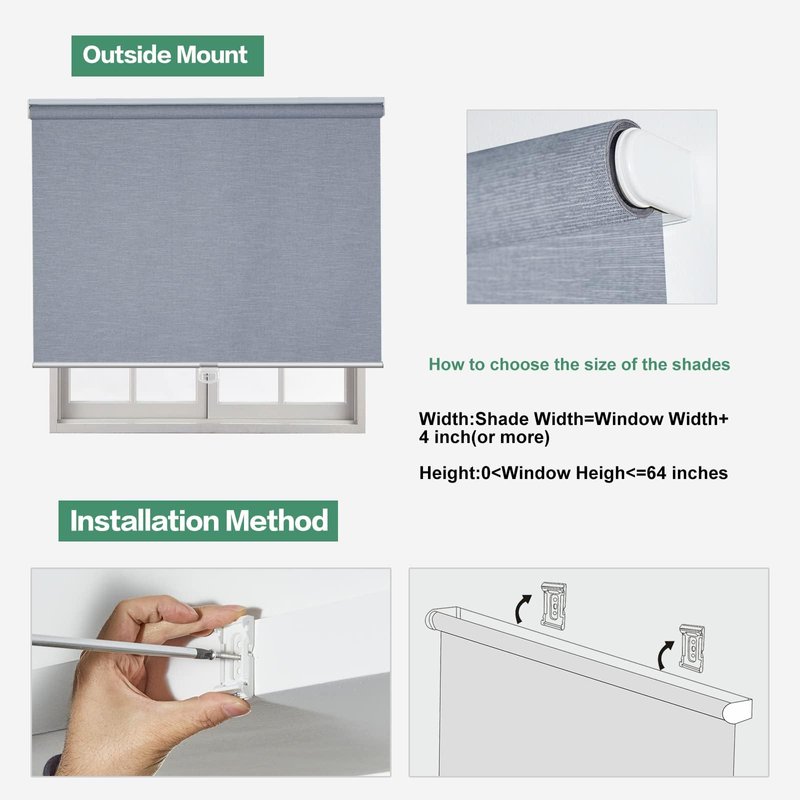 Outside Mount

How to choose the size of the shades

Width:Shade Width=Window Width+ 4 inch(or more)

Height:0<Window Heigh<=64 inches

Installation Method