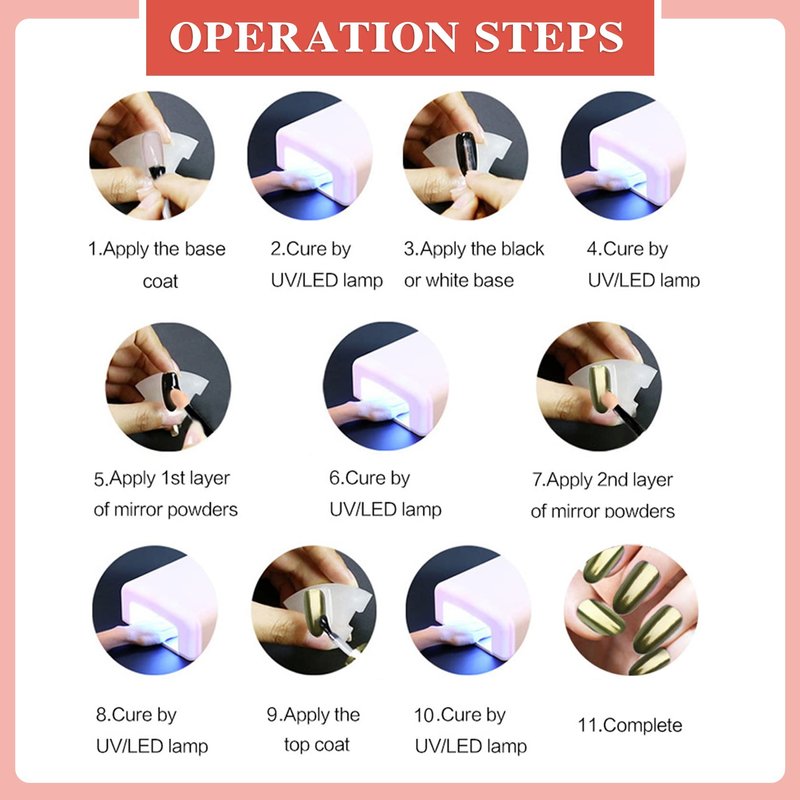 OPERATION STEPS

1.Apply the base coat

2.Cure by UV/LED lamp

3.Apply the black or white base

4.Cure by UV/LED lamp

5.Apply 1st layer of mirror powders

6.Cure by UV/LED lamp

7.Apply 2nd layer of mirror powders

8.Cure by UV/LED lamp

9.Apply the top coat

10.Cure by UV/LED lamp

11.Complete