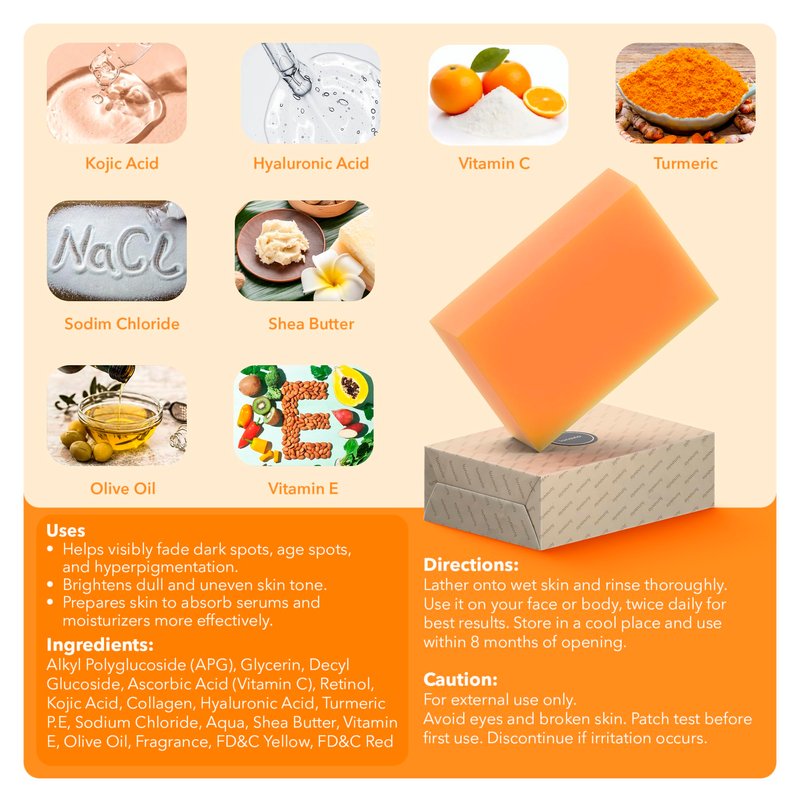 Kojic Acid

Hyaluronic Acid

Vitamin C

Turmeric

NaCl

Sodim Chloride

Shea Butter

Olive Oil

E

Vitamin E

Uses
• Helps visibly fade dark spots, age spots, and hyperpigmentation.
• Brightens dull and uneven skin tone.
• Prepares skin to absorb serums and moisturizers more effectively.

Ingredients:
Alkyl Polyglucoside (APG), Glycerin, Decyl Glucoside, Ascorbic Acid (Vitamin C), Retinol, Kojic Acid, Collagen, Hyaluronic Acid, Turmeric P.E, Sodium Chloride, Aqua, Shea Butter, Vitamin E, Olive Oil, Fragrance, FD&C Yellow, FD&C Red

Directions:
Lather onto wet skin and rinse thoroughly. Use it on your face or body, twice daily for best results. Store in a cool place and use within 8 months of opening.

Caution:
For external use only.
Avoid eyes and broken skin. Patch test before first use. Discontinue if irritation occurs.