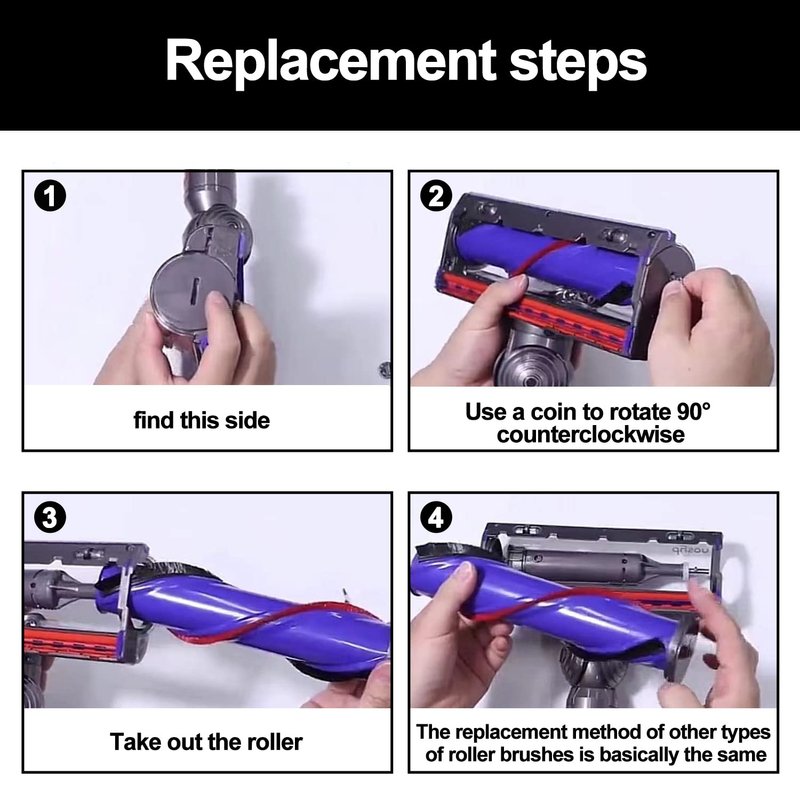 Replacement steps

1

find this side

2

Use a coin to rotate 90° counterclockwise

3

Take out the roller

4

The replacement method of other types of roller brushes is basically the same