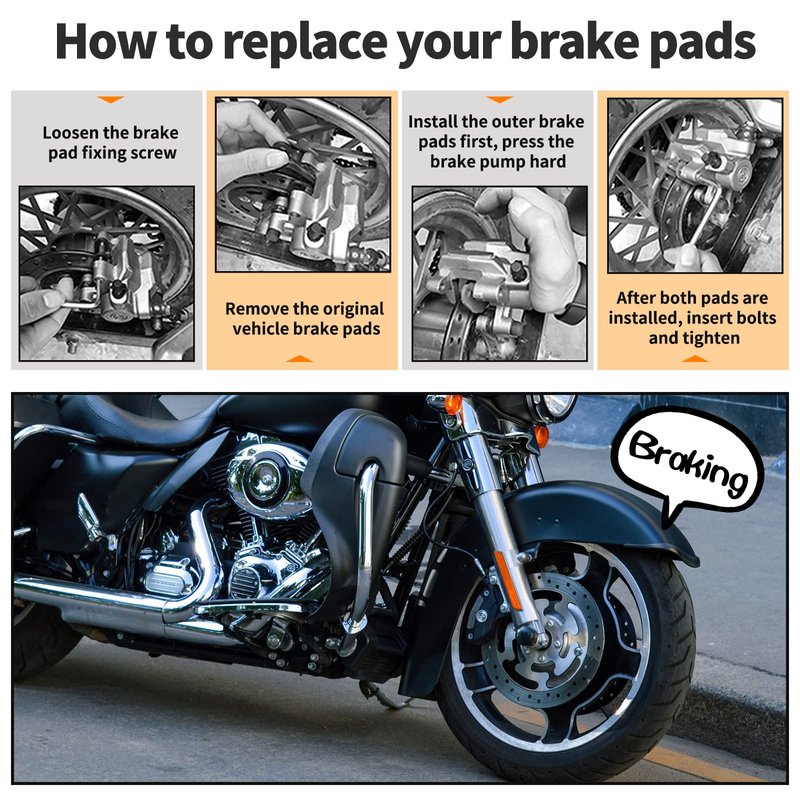 How to replace your brake pads

Loosen the brake pad fixing screw

Remove the original vehicle brake pads

Install the outer brake pads first, press the brake pump hard

After both pads are installed, insert bolts and tighten

Braking