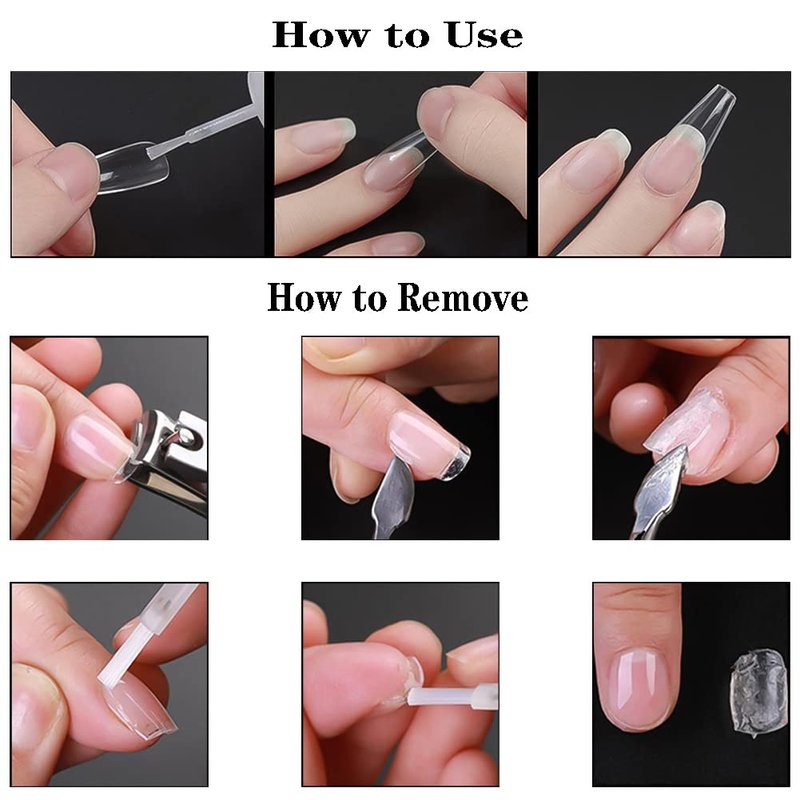 How to Use

How to Remove