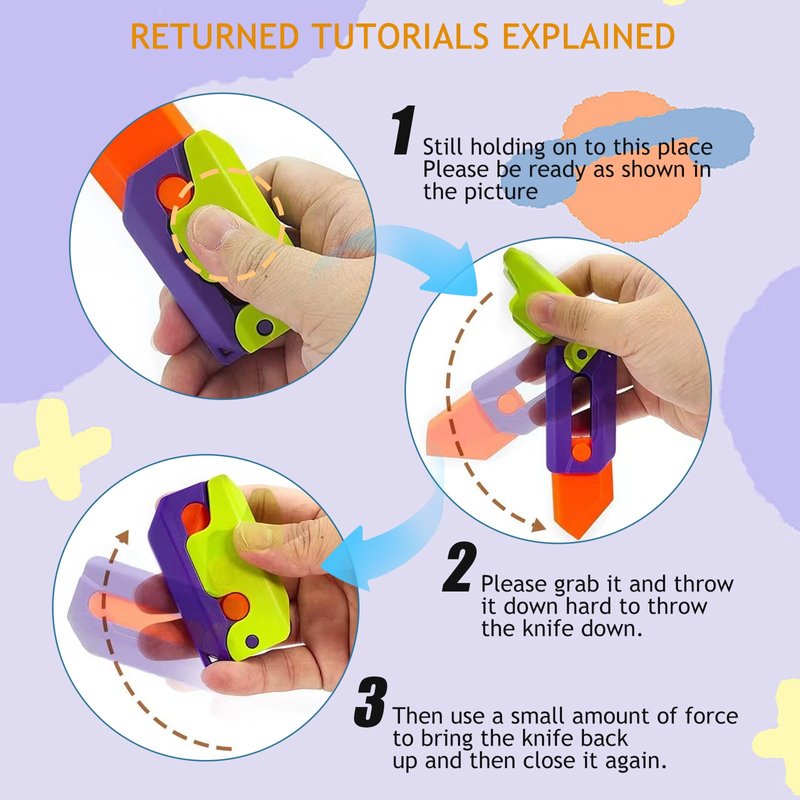 RETURNED TUTORIALS EXPLAINED

1 Still holding on to this place Please be ready as shown in the picture

2 Please grab it and throw it down hard to throw the knife down.

3 Then use a small amount of force to bring the knife back up and then close it again.