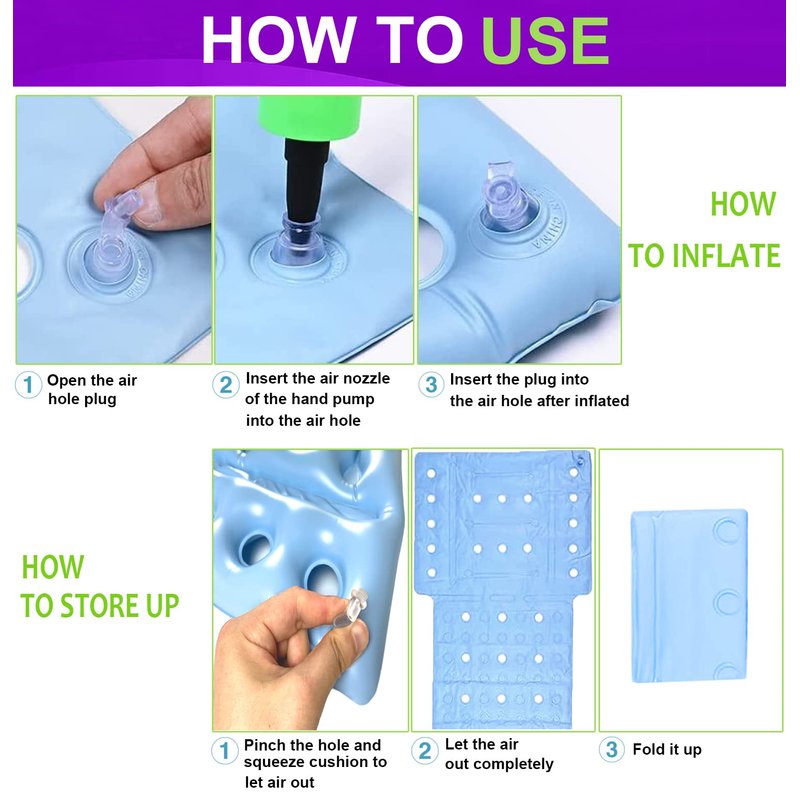 HOW TO USE

HOW TO INFLATE

1 Open the air hole plug

2 Insert the air nozzle of the hand pump into the air hole

3 Insert the plug into the air hole after inflated

HOW TO STORE UP

1 Pinch the hole and squeeze cushion to let air out

2 Let the air out completely

3 Fold it up