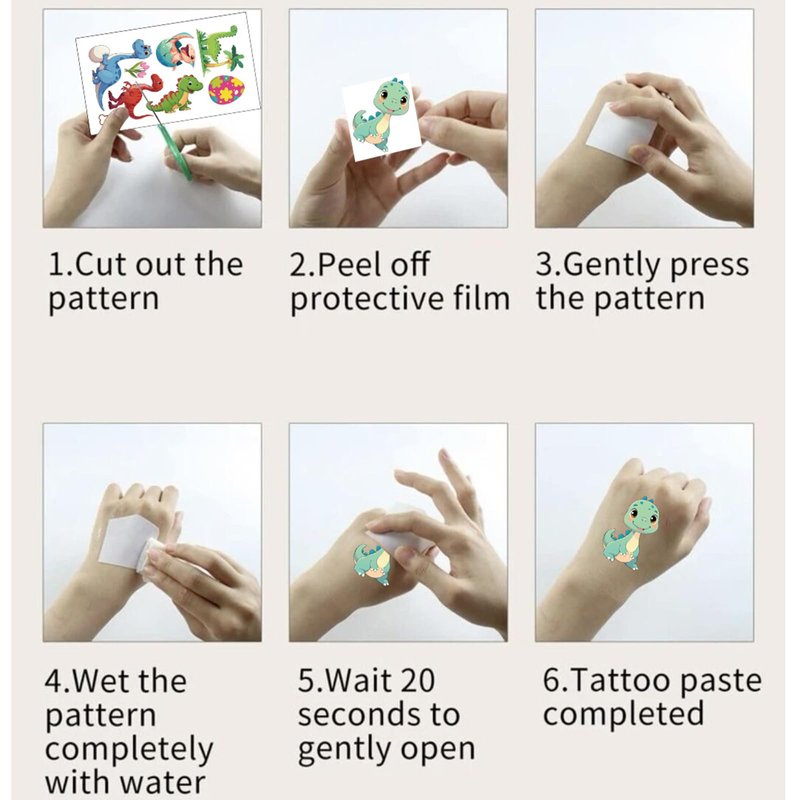 1.Cut out the pattern

2.Peel off protective film

3.Gently press the pattern

4.Wet the pattern completely with water

5.Wait 20 seconds to gently open

6.Tattoo paste completed