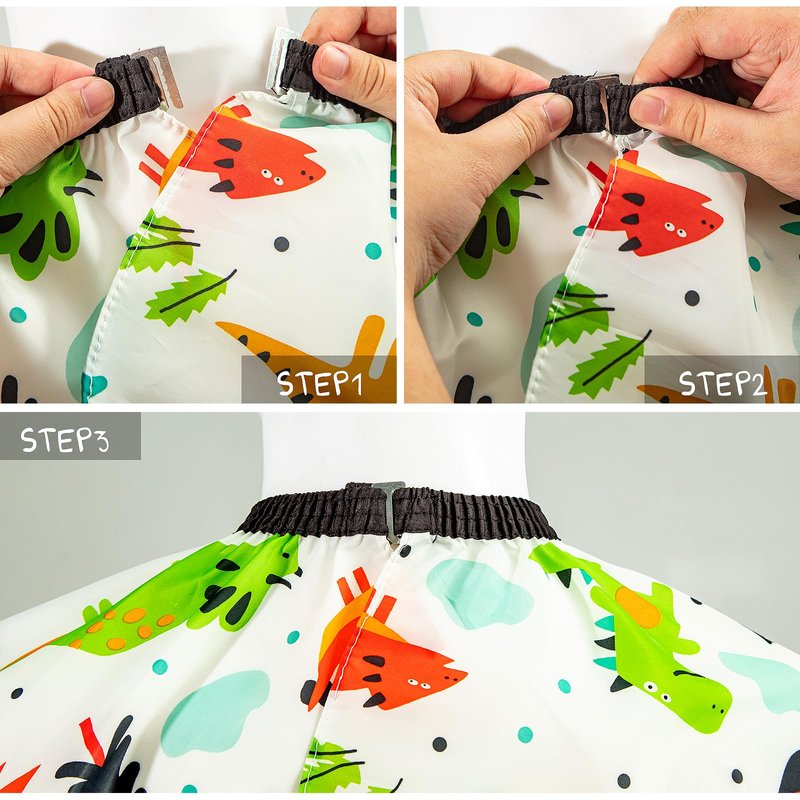 STEP1

STEP2

STEP3