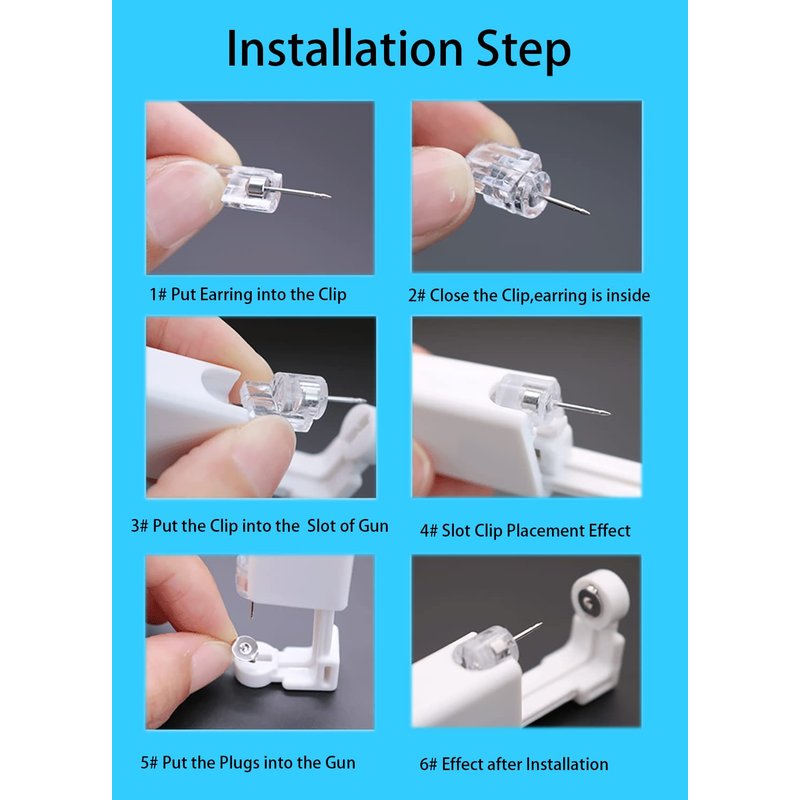 Installation Step

1# Put Earring into the Clip

2# Close the Clip,earring is inside

3# Put the Clip into the  Slot of Gun

4# Slot Clip Placement Effect

5# Put the Plugs into the Gun

6# Effect after Installation