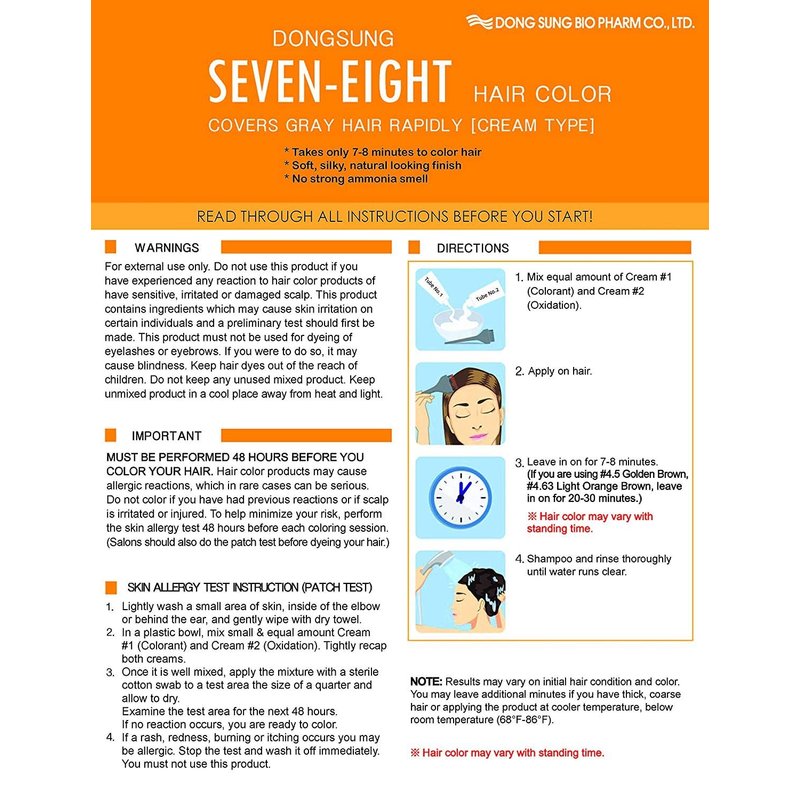 DONG SUNG BIO PHARM CO., LTD.

DONGSUNG

SEVEN-EIGHT HAIR COLOR

COVERS GRAY HAIR RAPIDLY [CREAM TYPE]

* Takes only 7-8 minutes to color hair
* Soft, silky, natural looking finish
* No strong ammonia smell

READ THROUGH ALL INSTRUCTIONS BEFORE YOU START!

WARNINGS

For external use only. Do not use this product if you have experienced any reaction to hair color products of have sensitive, irritated or damaged scalp. This product contains ingredients which may cause skin irritation on certain individuals and a preliminary test should first be made. This product must not be used for dyeing of eyelashes or eyebrows. If you were to do so, it may cause blindness. Keep hair dyes out of the reach of children. Do not keep any unused mixed product. Keep unmixed product in a cool place away from heat and light.

IMPORTANT

MUST BE PERFORMED 48 HOURS BEFORE YOU COLOR YOUR HAIR. Hair color products may cause allergic reactions, which in rare cases can be serious. Do not color if you have had previous reactions or if scalp is irritated or injured. To help minimize your risk, perform the skin allergy test 48 hours before each coloring session. (Salons should also do the patch test before dyeing your hair.)

SKIN ALLERGY TEST INSTRUCTION (PATCH TEST)

1. Lightly wash a small area of skin, inside of the elbow or behind the ear, and gently wipe with dry towel.
2. In a plastic bowl, mix small & equal amount Cream #1 (Colorant) and Cream #2 (Oxidation). Tightly recap both creams.
3. Once it is well mixed, apply the mixture with a sterile cotton swab to a test area the size of a quarter and allow to dry.
Examine the test area for the next 48 hours.
If no reaction occurs, you are ready to color.
4. If a rash, redness, burning or itching occurs you may be allergic. Stop the test and wash it off immediately. You must not use this product.

DIRECTIONS

Tube No.1
Tube No.2

1. Mix equal amount of Cream #1 (Colorant) and Cream #2 (Oxidation).

2. Apply on hair.

3. Leave in on for 7-8 minutes.
(If you are using #4.5 Golden Brown, #4.63 Light Orange Brown, leave in on for 20-30 minutes.)
※ Hair color may vary with standing time.

4. Shampoo and rinse thoroughly until water runs clear.

NOTE: Results may vary on initial hair condition and color. You may leave additional minutes if you have thick, coarse hair or applying the product at cooler temperature, below room temperature (68°F-86°F).

※ Hair color may vary with standing time.