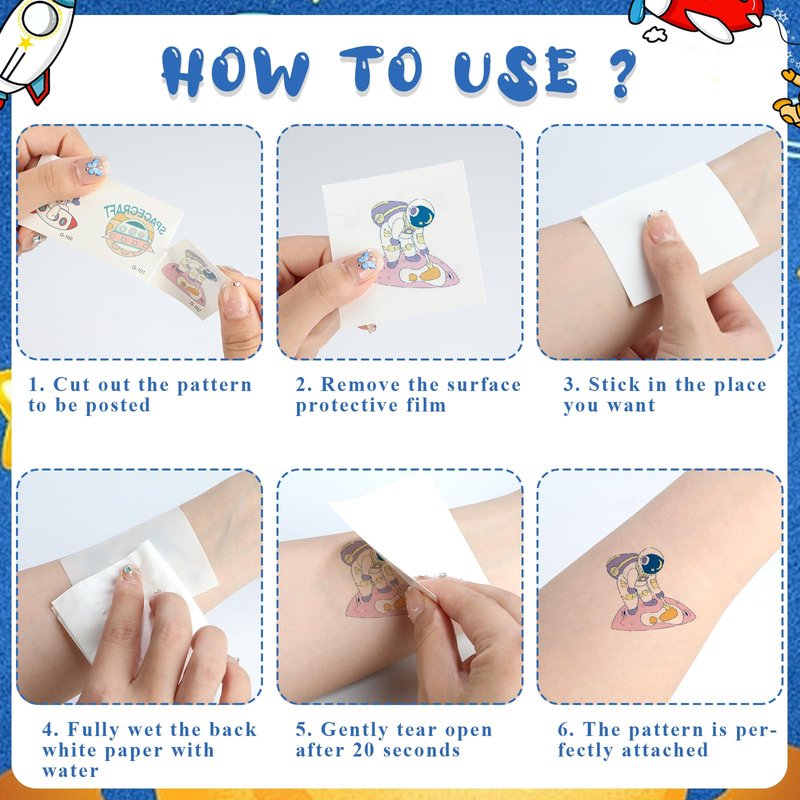 HOW TO USE ?

SPACECRAFT

G-100

G-101

G-102

1. Cut out the pattern to be posted

2. Remove the surface protective film

3. Stick in the place you want

4. Fully wet the back white paper with water

5. Gently tear open after 20 seconds

6. The pattern is perfectly attached