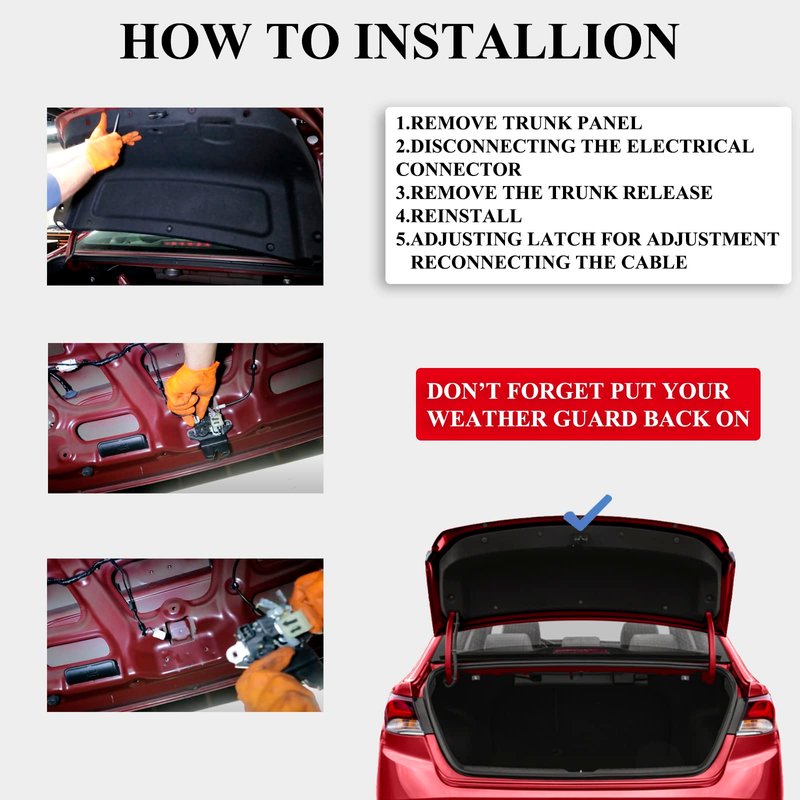 HOW TO INSTALLION

1.REMOVE TRUNK PANEL
2.DISCONNECTING THE ELECTRICAL CONNECTOR
3.REMOVE THE TRUNK RELEASE
4.REINSTALL
5.ADJUSTING LATCH FOR ADJUSTMENT RECONNECTING THE CABLE

DON'T FORGET PUT YOUR WEATHER GUARD BACK ON