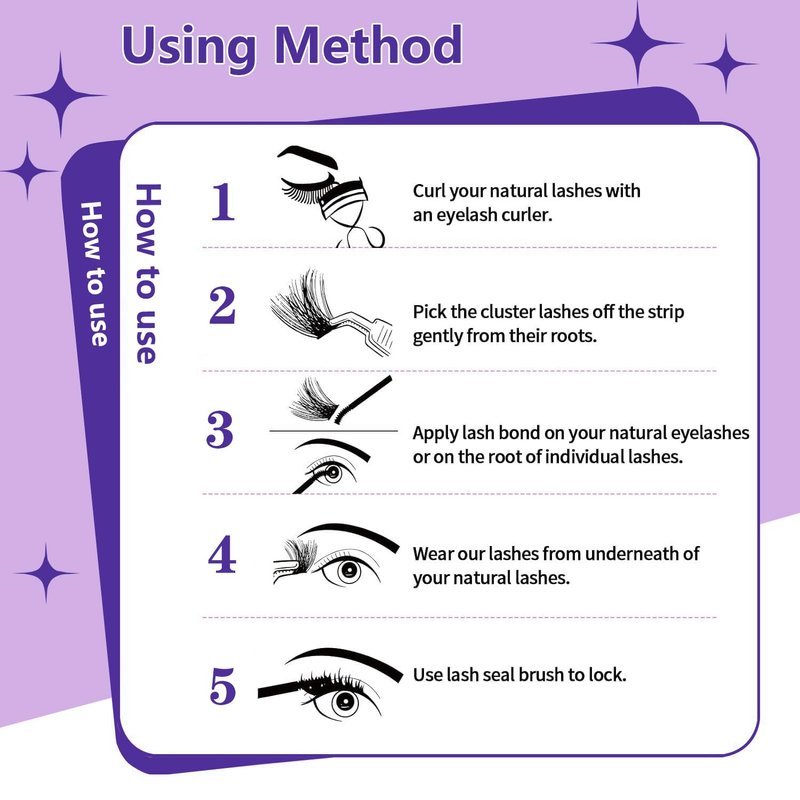 Using Method

How to use

How to use

1 Curl your natural lashes with an eyelash curler.

2 Pick the cluster lashes off the strip gently from their roots.

3 Apply lash bond on your natural eyelashes or on the root of individual lashes.

4 Wear our lashes from underneath of your natural lashes.

5 Use lash seal brush to lock.