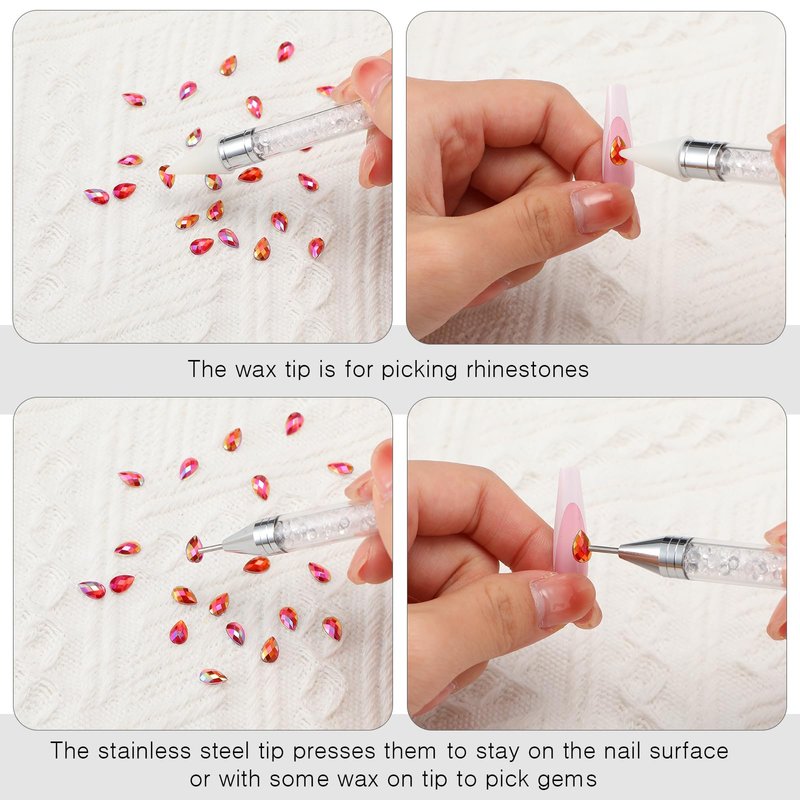 The wax tip is for picking rhinestones

The stainless steel tip presses them to stay on the nail surface or with some wax on tip to pick gems