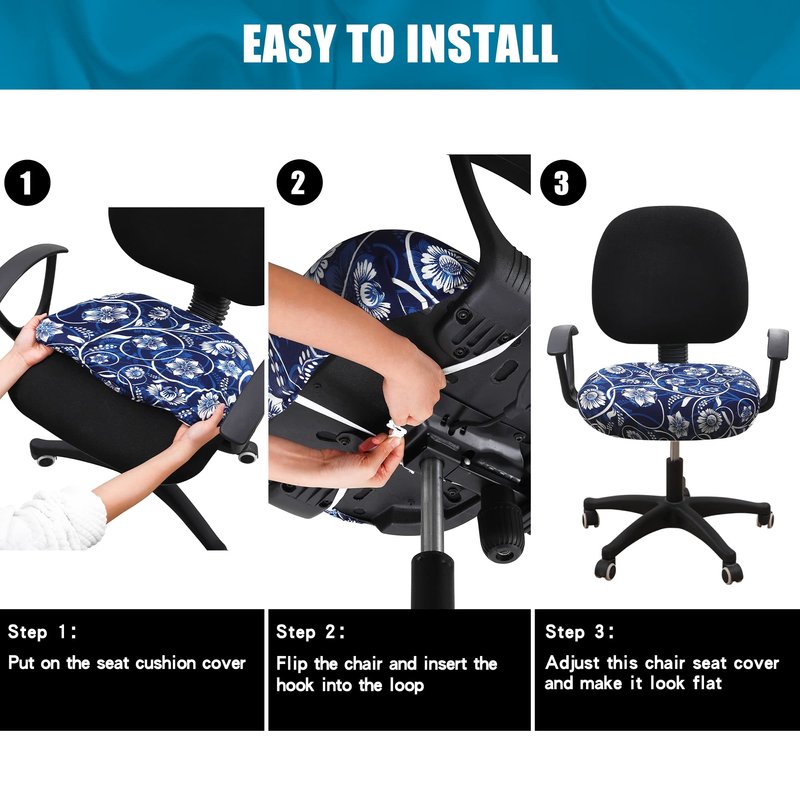 EASY TO INSTALL

1

2

3

Step 1:

Put on the seat cushion cover

Step 2:

Flip the chair and insert the hook into the loop

Step 3:

Adjust this chair seat cover and make it look flat