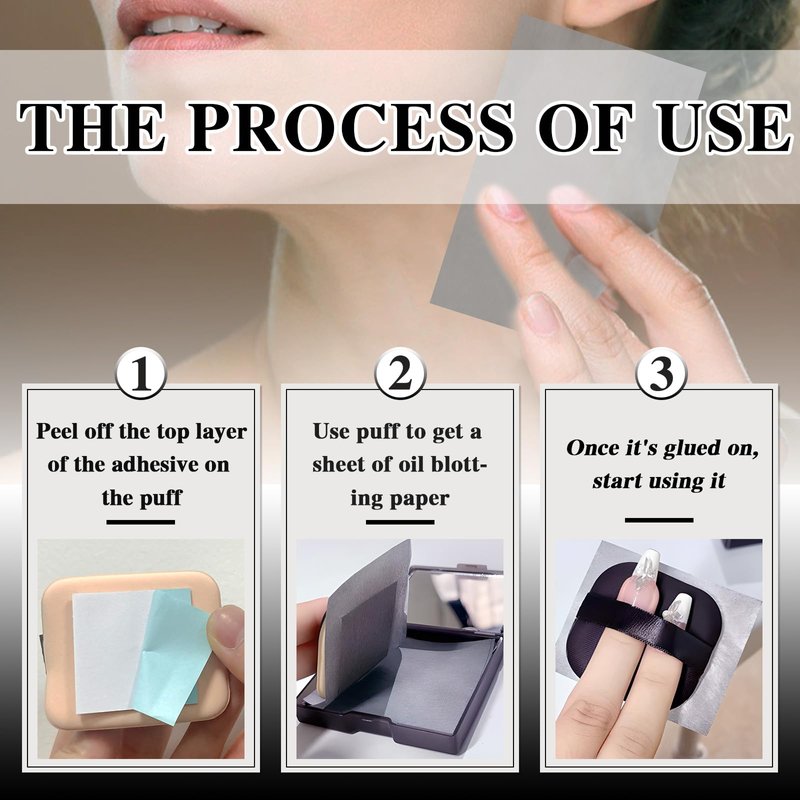 THE PROCESS OF USE

1

Peel off the top layer of the adhesive on the puff

2

Use puff to get a sheet of oil blotting paper

3

Once it's glued on, start using it