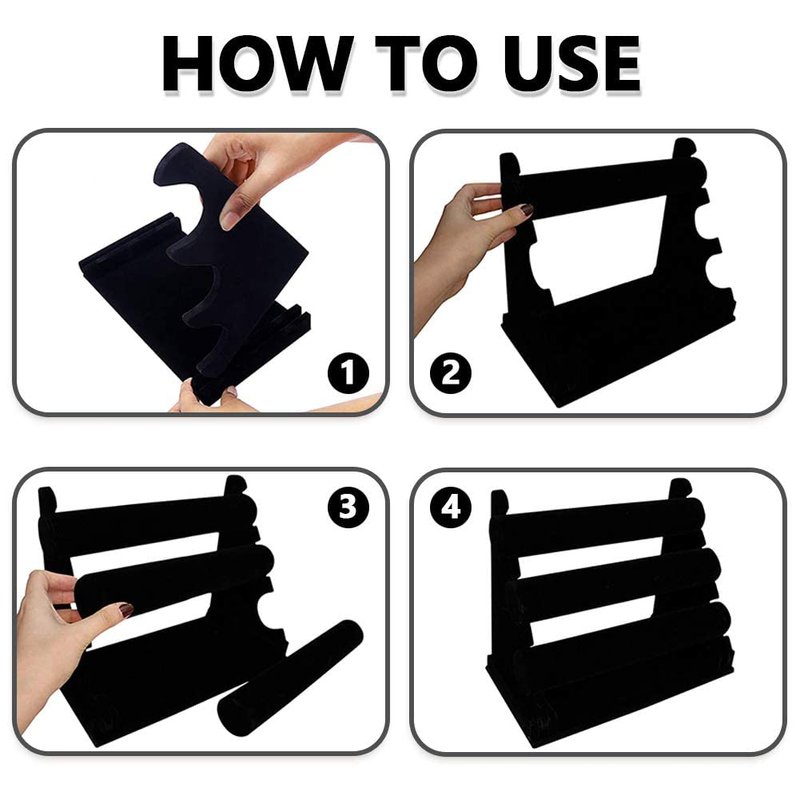 HOW TO USE

1

2

3

4