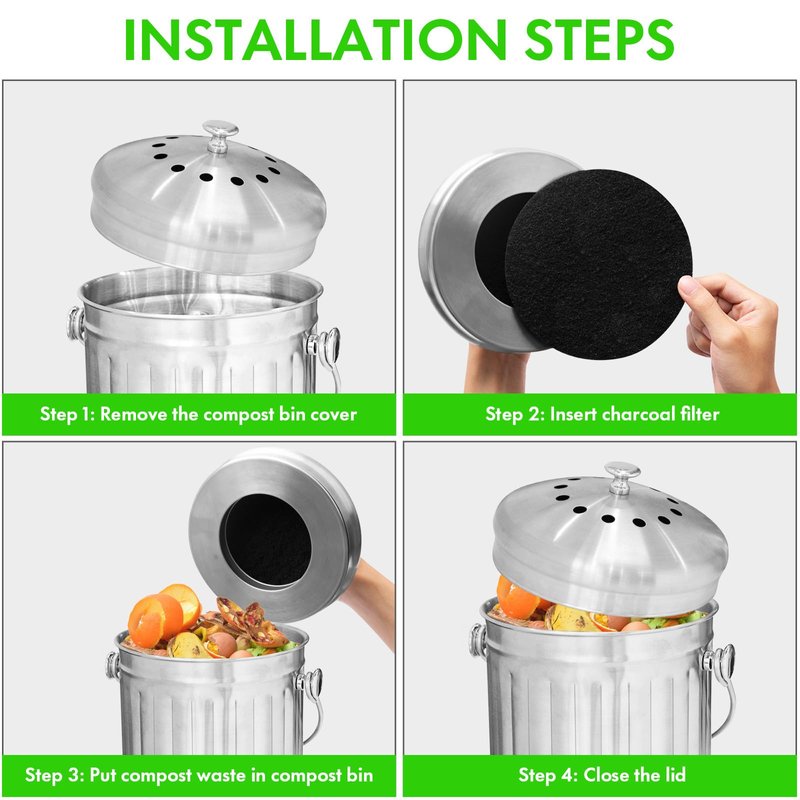 INSTALLATION STEPS

Step 1: Remove the compost bin cover

Step 2: Insert charcoal filter

Step 3: Put compost waste in compost bin

Step 4: Close the lid