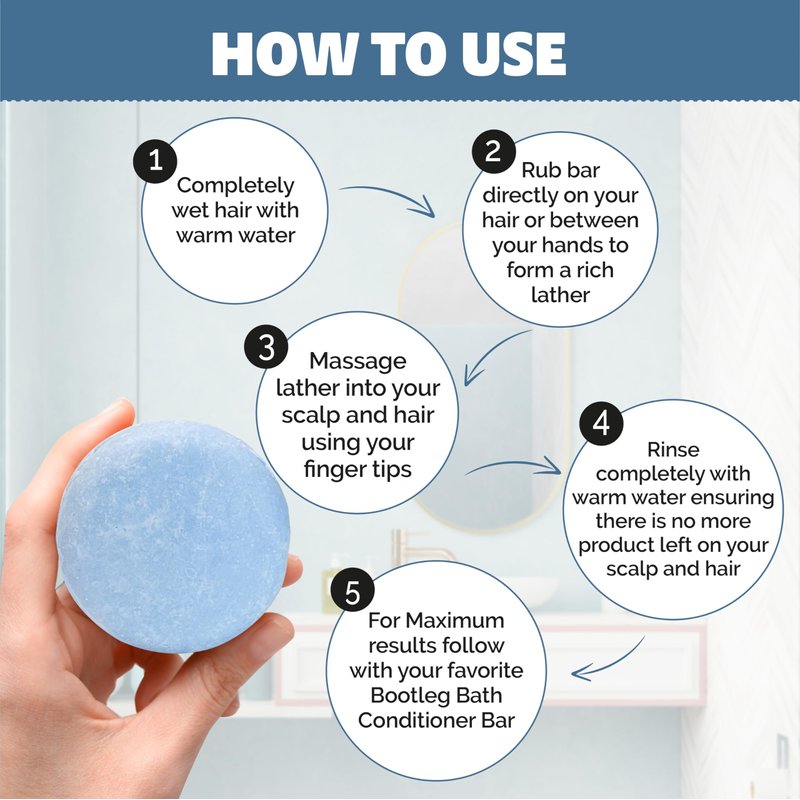 HOW TO USE

1
Completely wet hair with warm water

2
Rub bar directly on your hair or between your hands to form a rich lather

3
Massage lather into your scalp and hair using your finger tips

4
Rinse completely with warm water ensuring there is no more product left on your scalp and hair

5
For Maximum results follow with your favorite Bootleg Bath Conditioner Bar