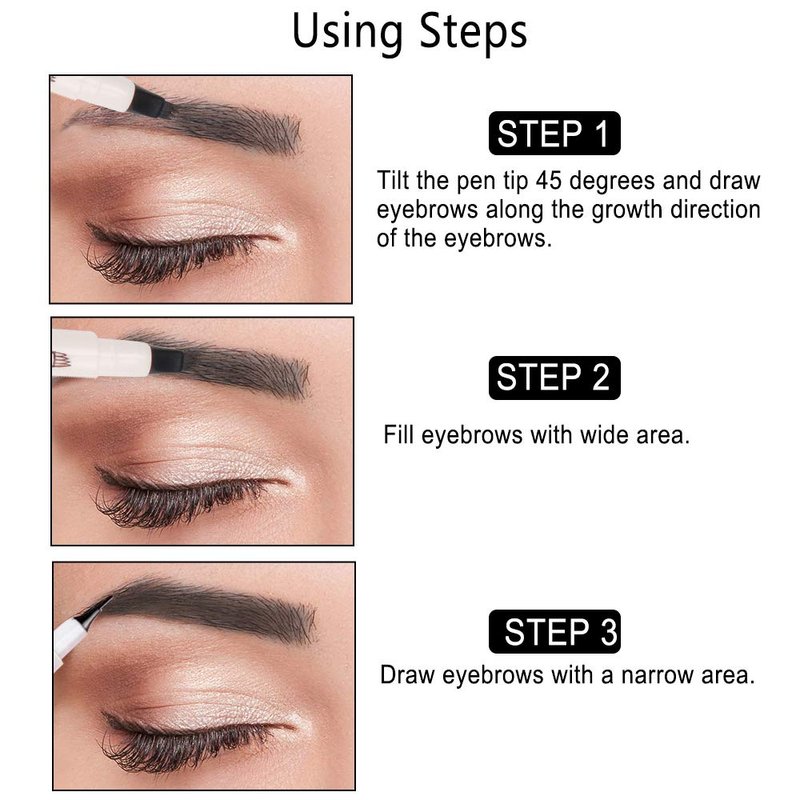 Using Steps

STEP 1

Tilt the pen tip 45 degrees and draw eyebrows along the growth direction of the eyebrows.

STEP 2

Fill eyebrows with wide area.

STEP 3

Draw eyebrows with a narrow area.