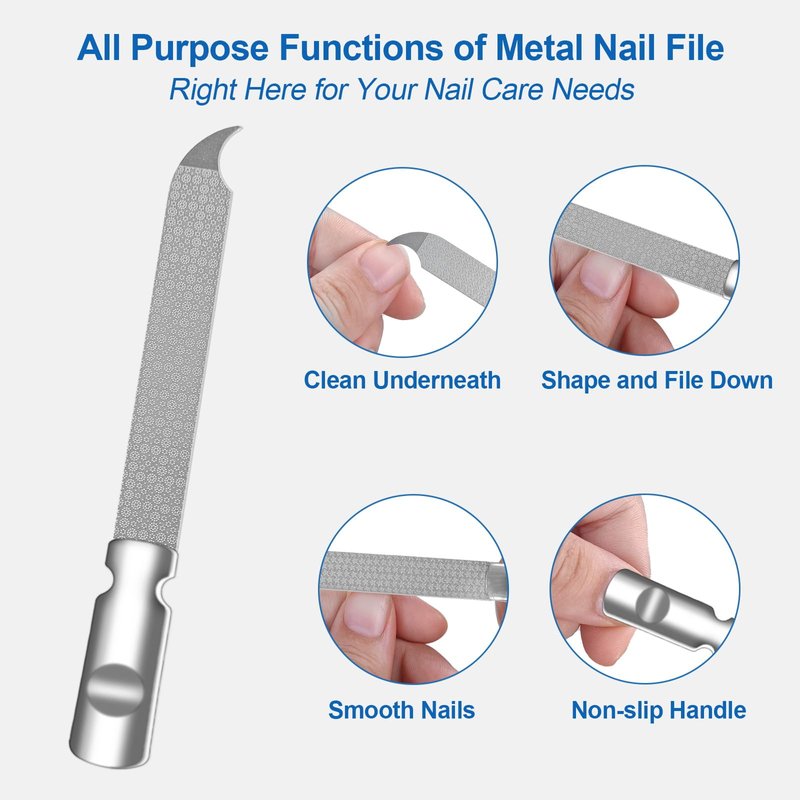 All Purpose Functions of Metal Nail File
Right Here for Your Nail Care Needs

Clean Underneath

Shape and File Down

Smooth Nails

Non-slip Handle