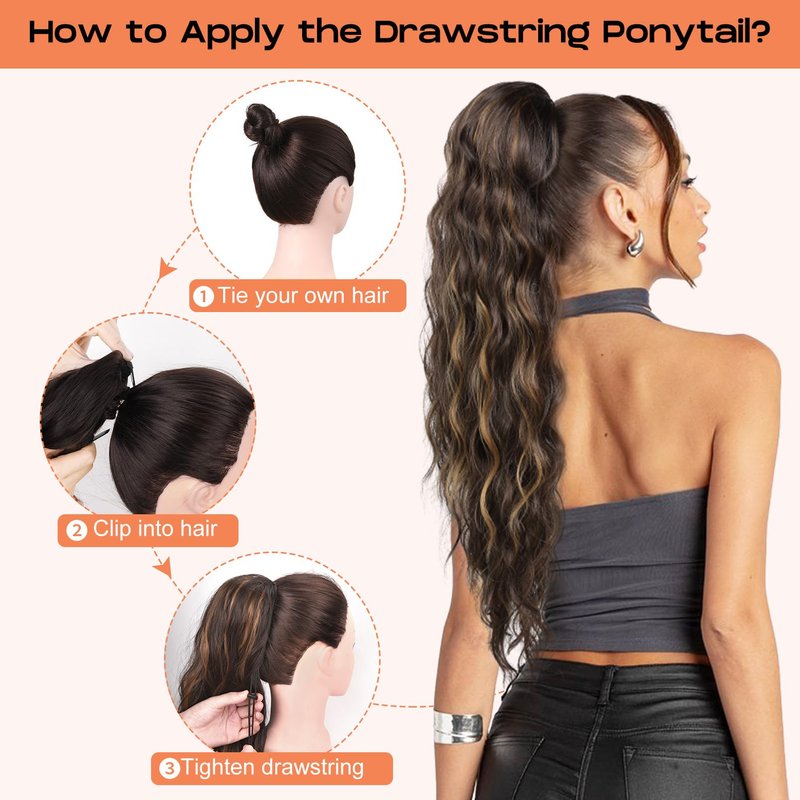 How to Apply the Drawstring Ponytail?

1 Tie your own hair

2 Clip into hair

3 Tighten drawstring