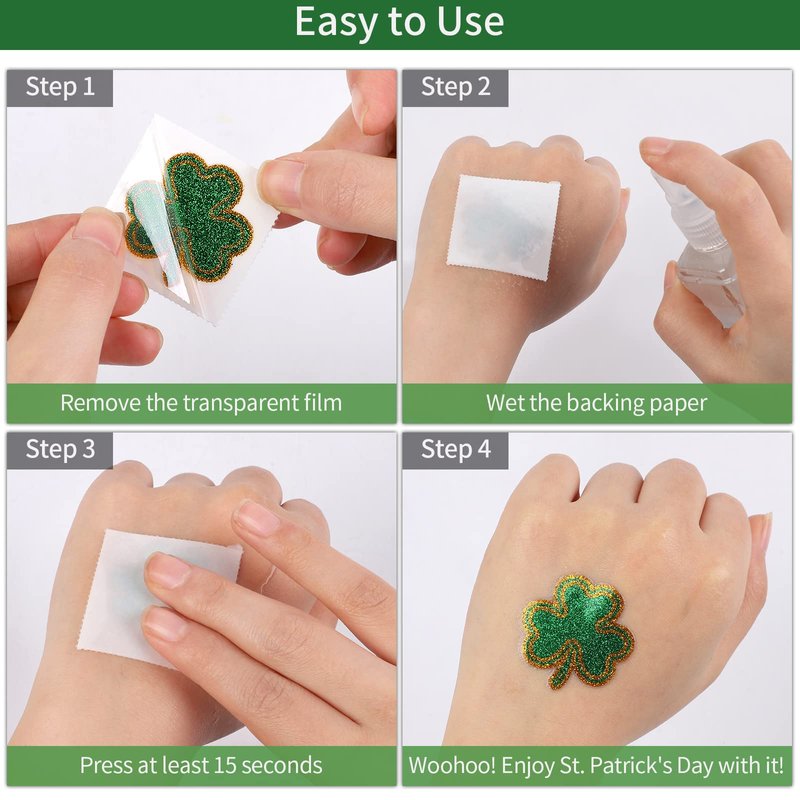 Easy to Use

Step 1

Remove the transparent film

Step 2

Wet the backing paper

Step 3

Press at least 15 seconds

Step 4

Woohoo! Enjoy St. Patrick's Day with it!