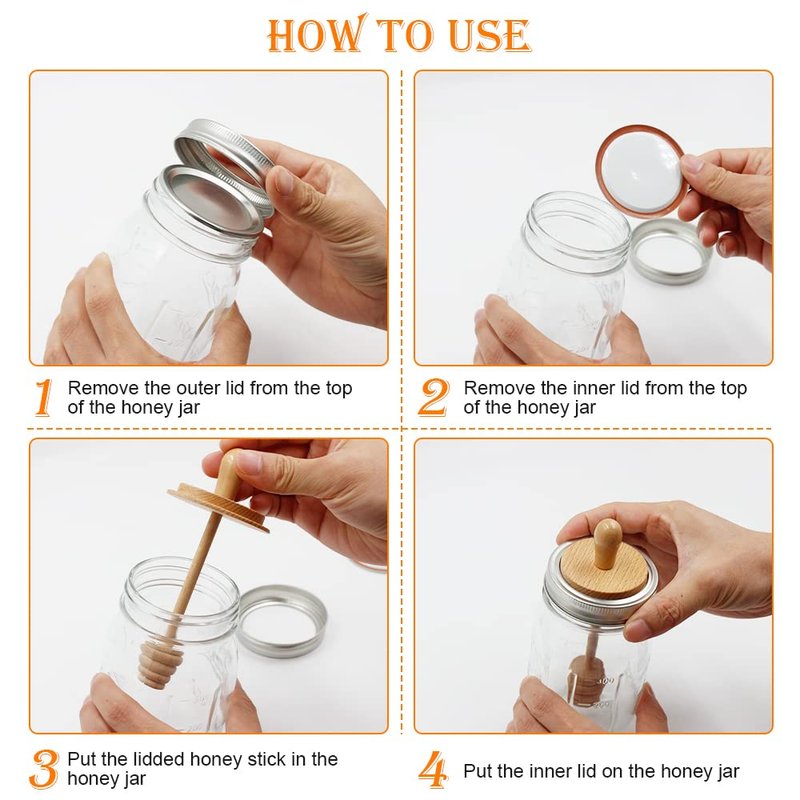 HOW TO USE

1 Remove the outer lid from the top of the honey jar

2 Remove the inner lid from the top of the honey jar

3 Put the lidded honey stick in the honey jar

4 Put the inner lid on the honey jar