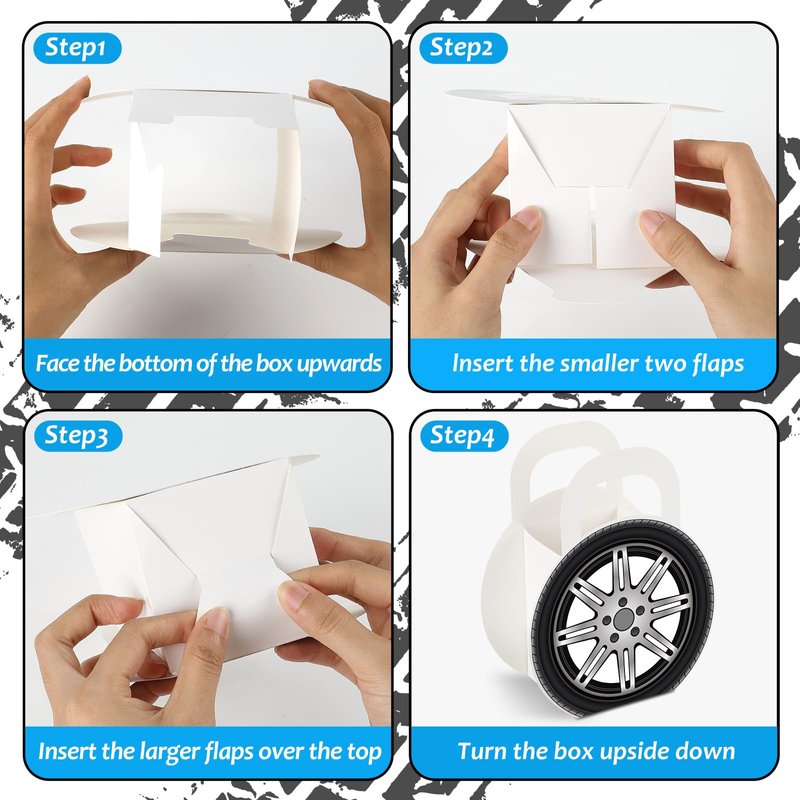 Step1

Face the bottom of the box upwards

Step2

Insert the smaller two flaps

Step3

Insert the larger flaps over the top

Step4

Turn the box upside down