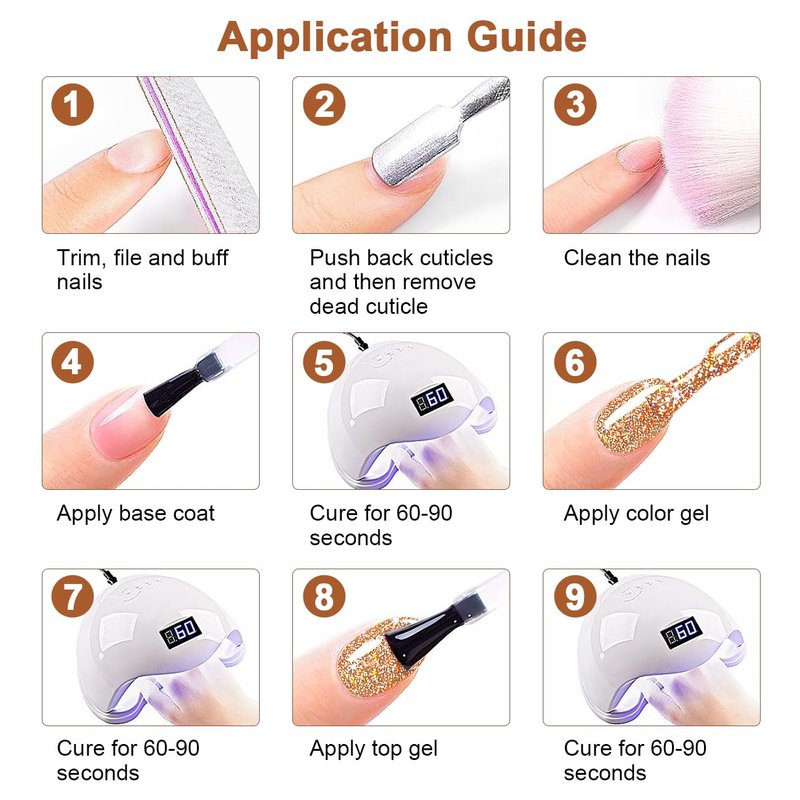 Application Guide

1

Trim, file and buff nails

2

Push back cuticles and then remove dead cuticle

3

Clean the nails

4

Apply base coat

5

60

Cure for 60-90 seconds

6

Apply color gel

7

60

Cure for 60-90 seconds

8

Apply top gel

9

60

Cure for 60-90 seconds