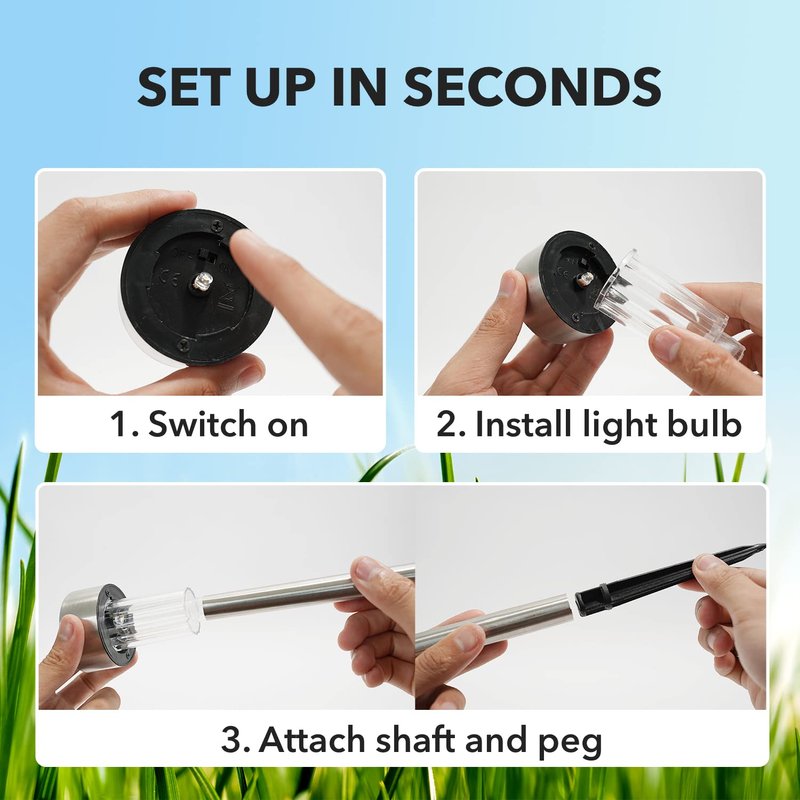 SET UP IN SECONDS

1. Switch on

2. Install light bulb

3. Attach shaft and peg